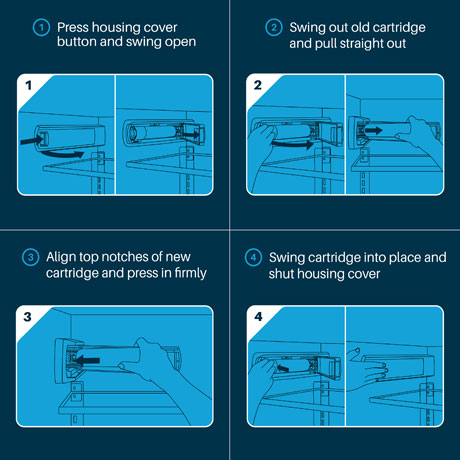 1 Press housing cover button and swing open

1

2 Swing out old cartridge and pull straight out

2

3 Align top notches of new cartridge and press in firmly

3

4 Swing cartridge into place and shut housing cover

4