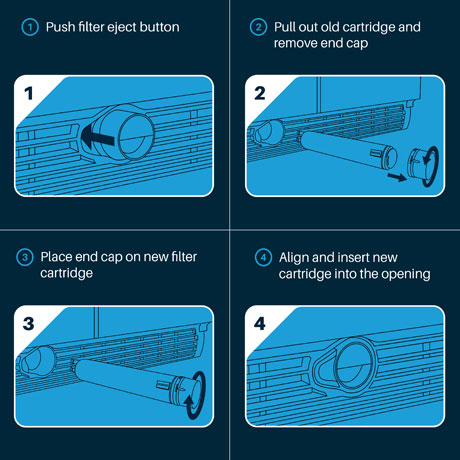 1 Push filter eject button

1

2 Pull out old cartridge and remove end cap

2

3 Place end cap on new filter cartridge

3

4 Align and insert new cartridge into the opening

4