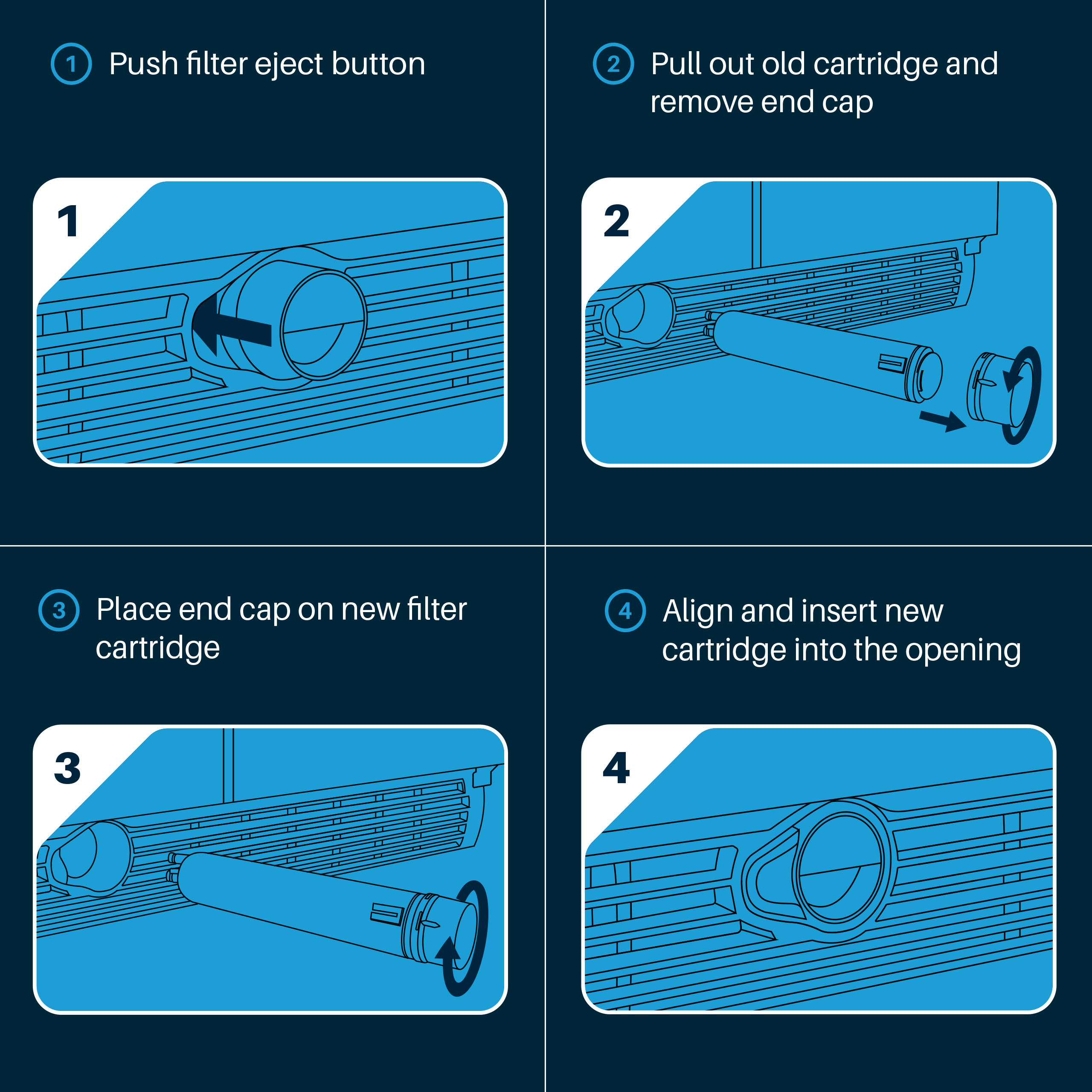 1 Push filter eject button

1

2 Pull out old cartridge and remove end cap

2

3 Place end cap on new filter cartridge

3

4 Align and insert new cartridge into the opening

4