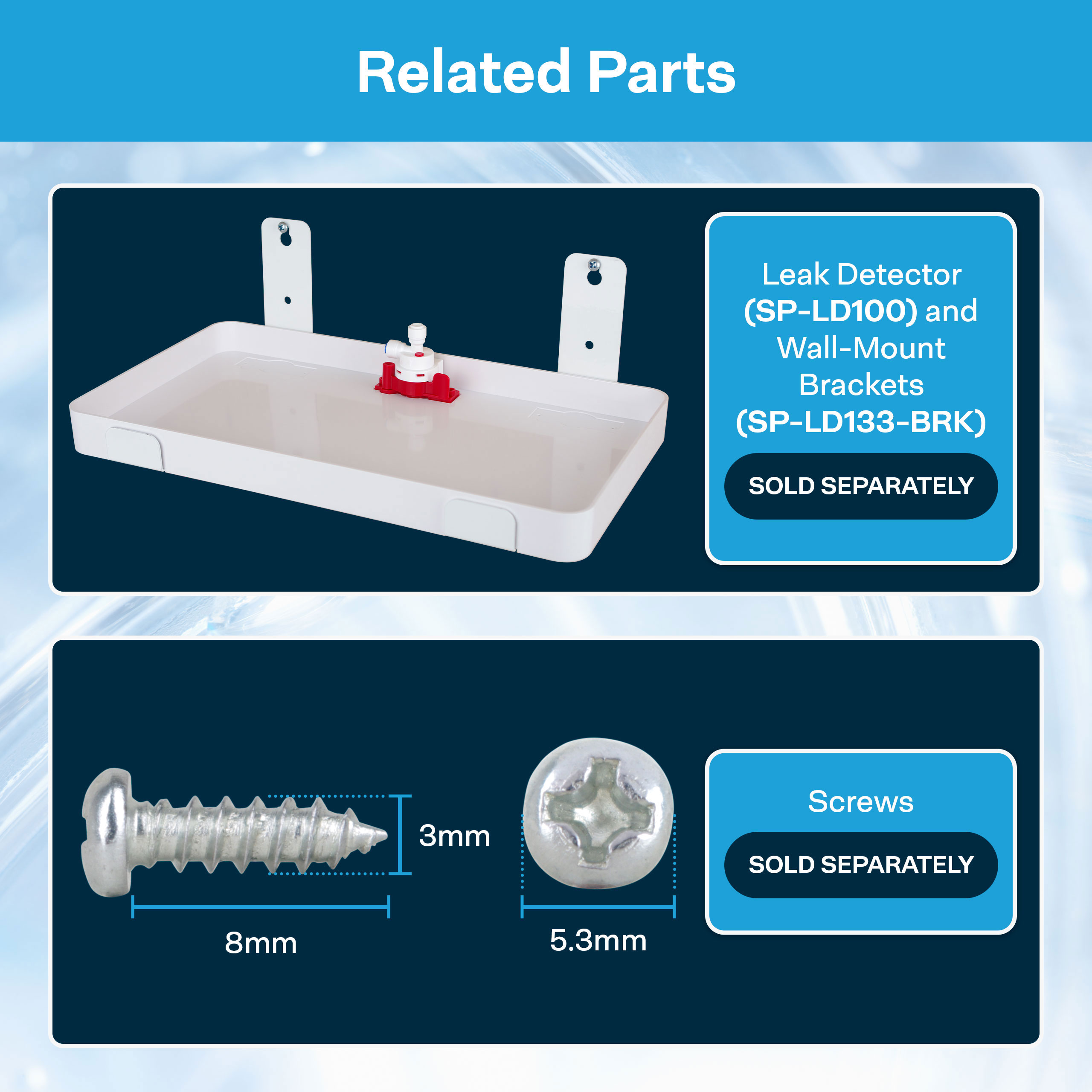 Related Parts

Leak Detector (SP-LD100) and Wall-Mount Brackets (SP-LD133-BRK)

SOLD SEPARATELY

3mm

8mm

5.3mm

Screws

SOLD SEPARATELY