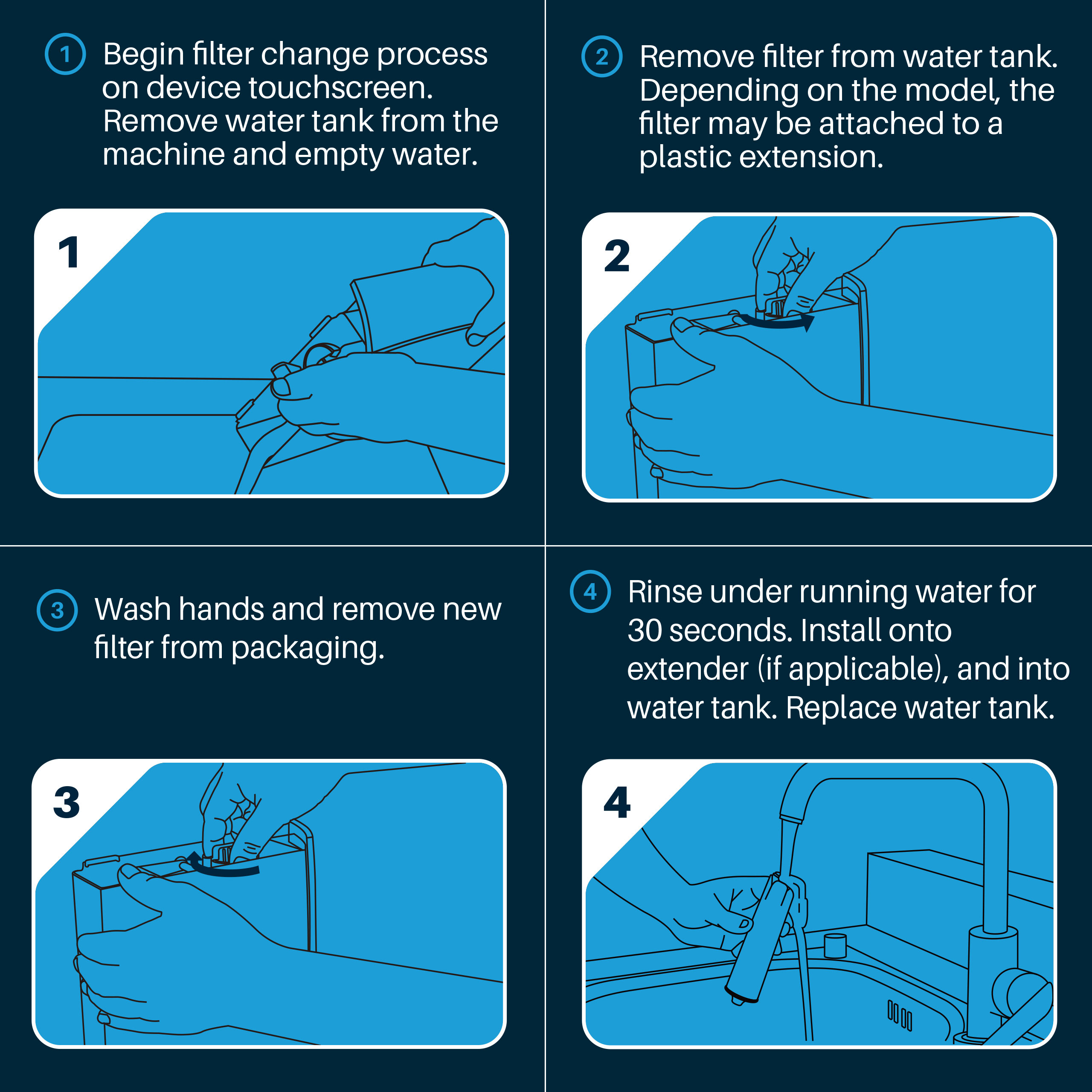 1 Begin filter change process on device touchscreen. Remove water tank from the machine and empty water.

1

2 Remove filter from water tank. Depending on the model, the filter may be attached to a plastic extension.

2

3 Wash hands and remove new filter from packaging.

3

4 Rinse under running water for 30 seconds. Install onto extender (if applicable), and into water tank. Replace water tank.

4