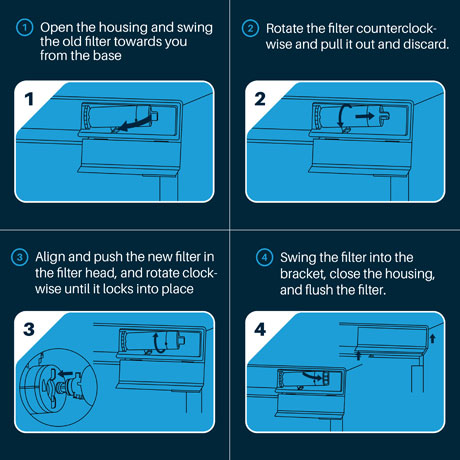 1 Open the housing and swing the old filter towards you from the base

1

2 Rotate the filter counterclockwise and pull it out and discard.

2

3 Align and push the new filter in the filter head, and rotate clockwise until it locks into place

3

4 Swing the filter into the bracket, close the housing, and flush the filter.

4