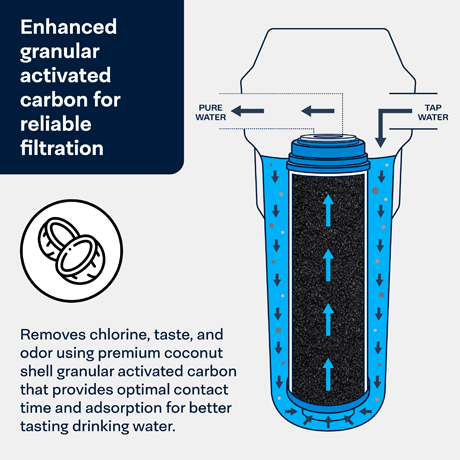 Enhanced granular activated carbon for reliable filtration

PURE WATER

TAP WATER

Removes chlorine, taste, and odor using premium coconut shell granular activated carbon that provides optimal contact time and adsorption for better tasting drinking water.