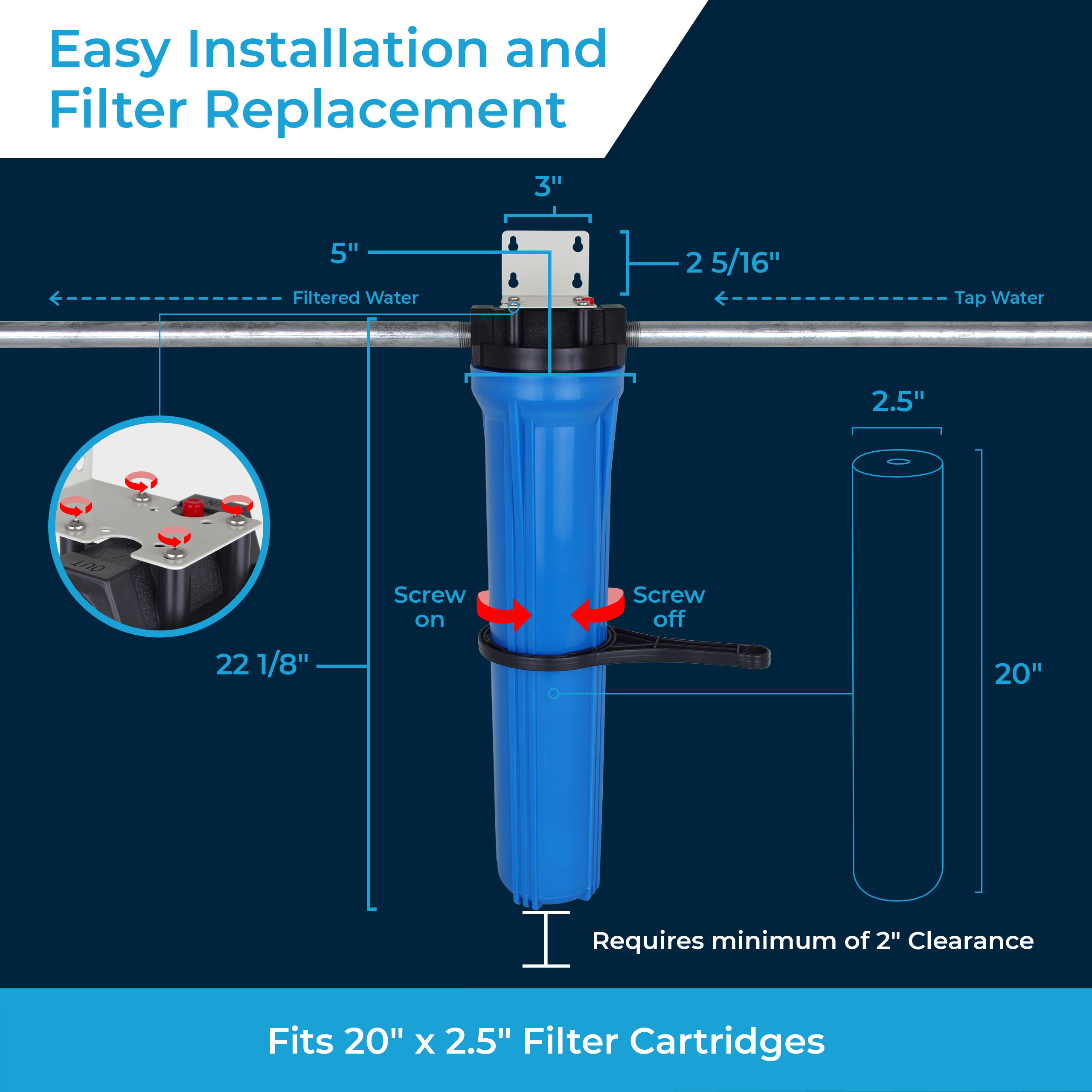 Easy Installation and Filter Replacement

3"

5"

2 5/16"

Filtered Water

Tap Water

OUT

2.5"

Screw on

Screw off

22 1/8"

20"

Requires minimum of 2" Clearance

Fits 20" x 2.5" Filter Cartridges