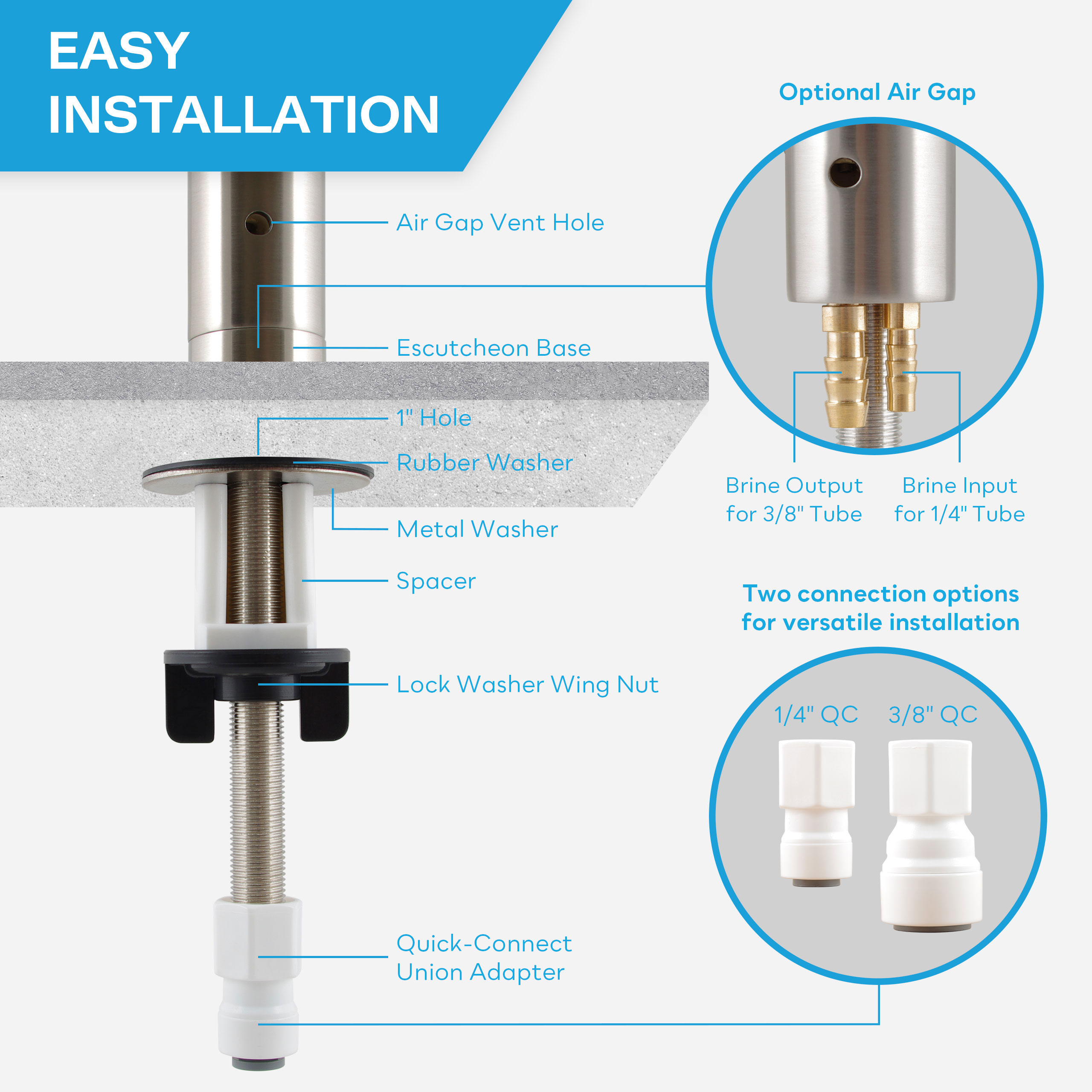 EASY INSTALLATION

Air Gap Vent Hole

Escutcheon Base

1" Hole

Rubber Washer

Metal Washer

Spacer

Lock Washer Wing Nut

Quick-Connect Union Adapter

Optional Air Gap

Brine Output for 3/8" Tube

Brine Input for 1/4" Tube

Two connection options for versatile installation

1/4" QC

3/8" QC