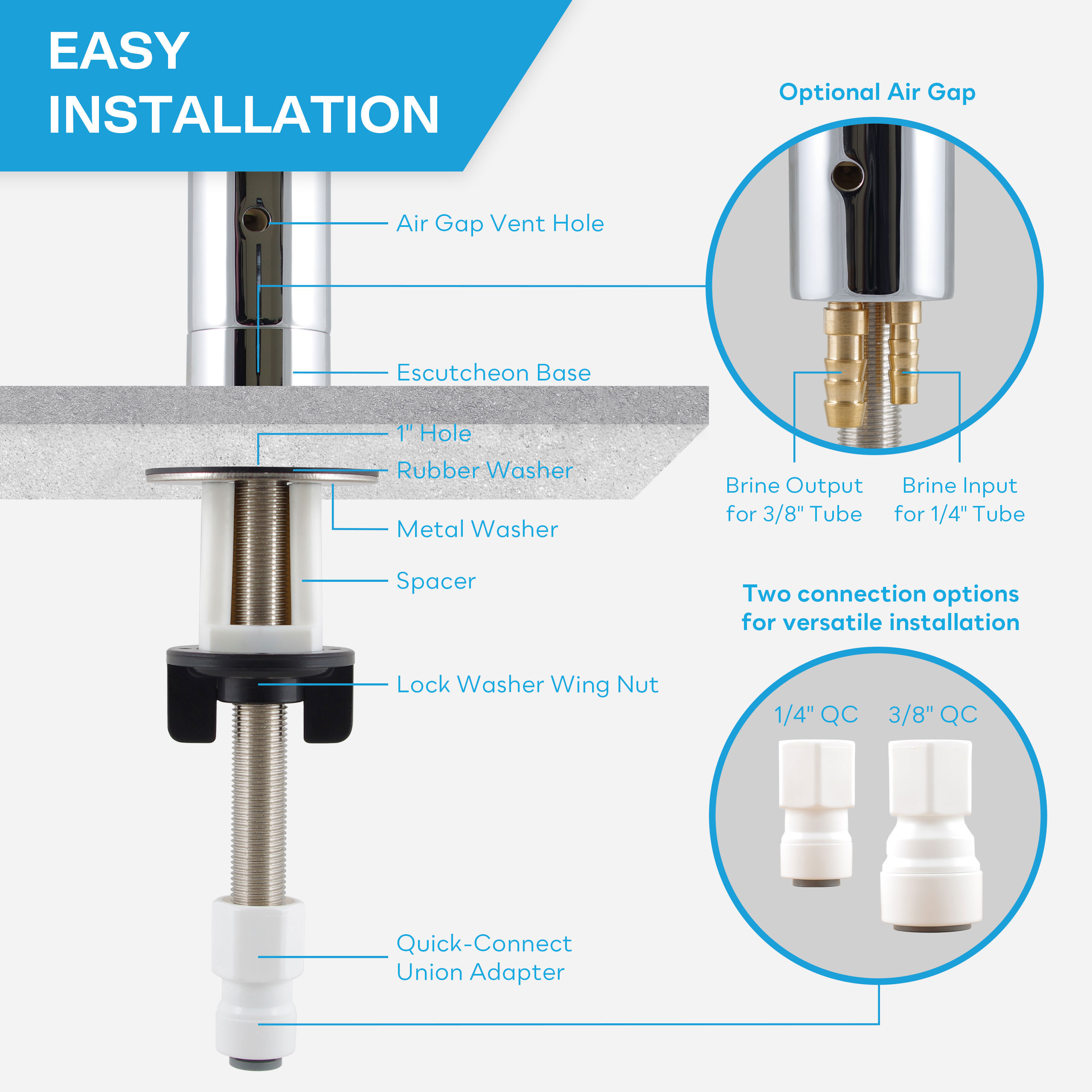 EASY INSTALLATION

Air Gap Vent Hole

Escutcheon Base

1" Hole

Rubber Washer

Metal Washer

Spacer

Lock Washer Wing Nut

Quick-Connect Union Adapter

Optional Air Gap

Brine Output for 3/8" Tube

Brine Input for 1/4" Tube

Two connection options for versatile installation

1/4" QC

3/8" QC