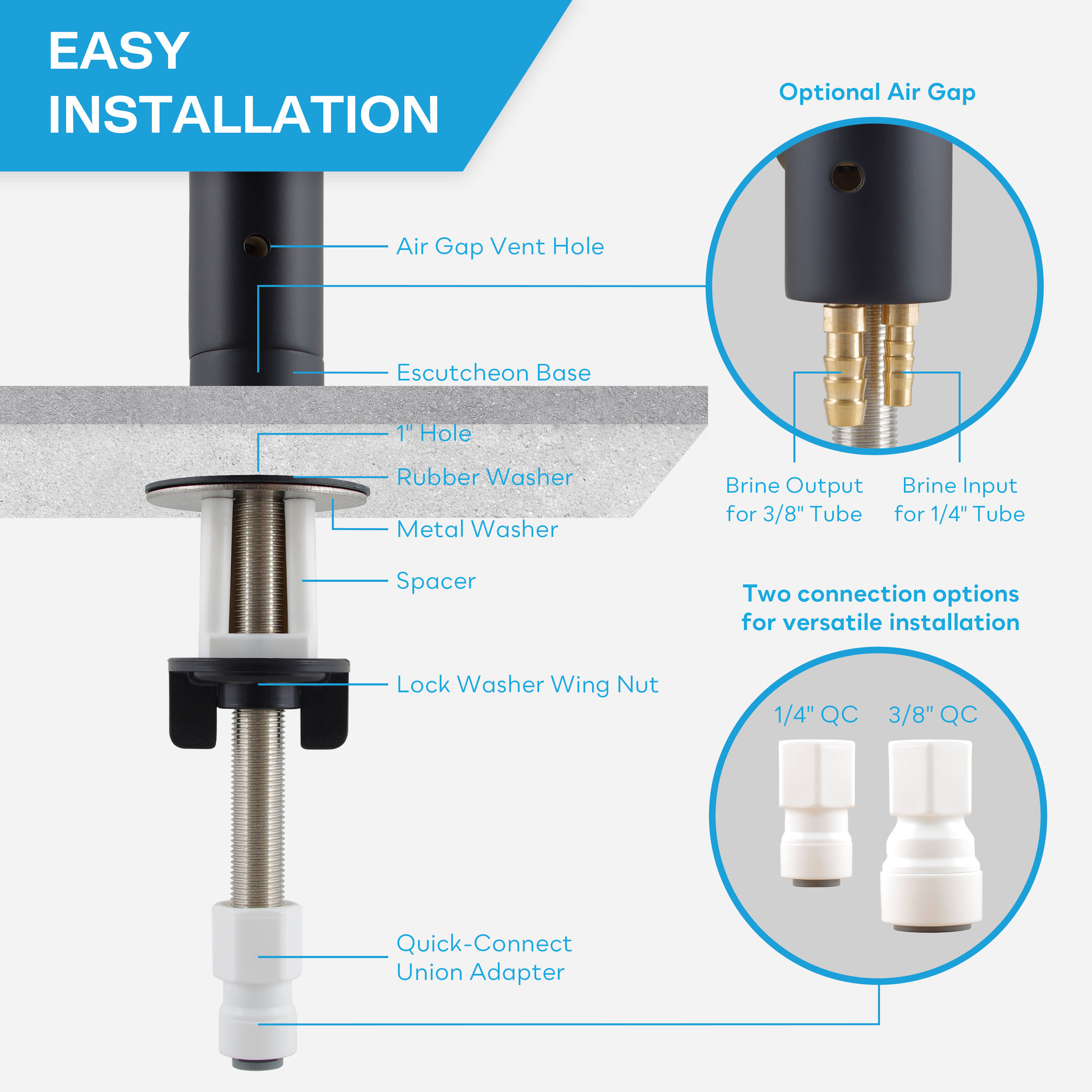 EASY INSTALLATION

Air Gap Vent Hole

Escutcheon Base

1" Hole

Rubber Washer

Metal Washer

Spacer

Lock Washer Wing Nut

Quick-Connect Union Adapter

Optional Air Gap

Brine Output for 3/8" Tube

Brine Input for 1/4" Tube

Two connection options for versatile installation

1/4" QC

3/8" QC