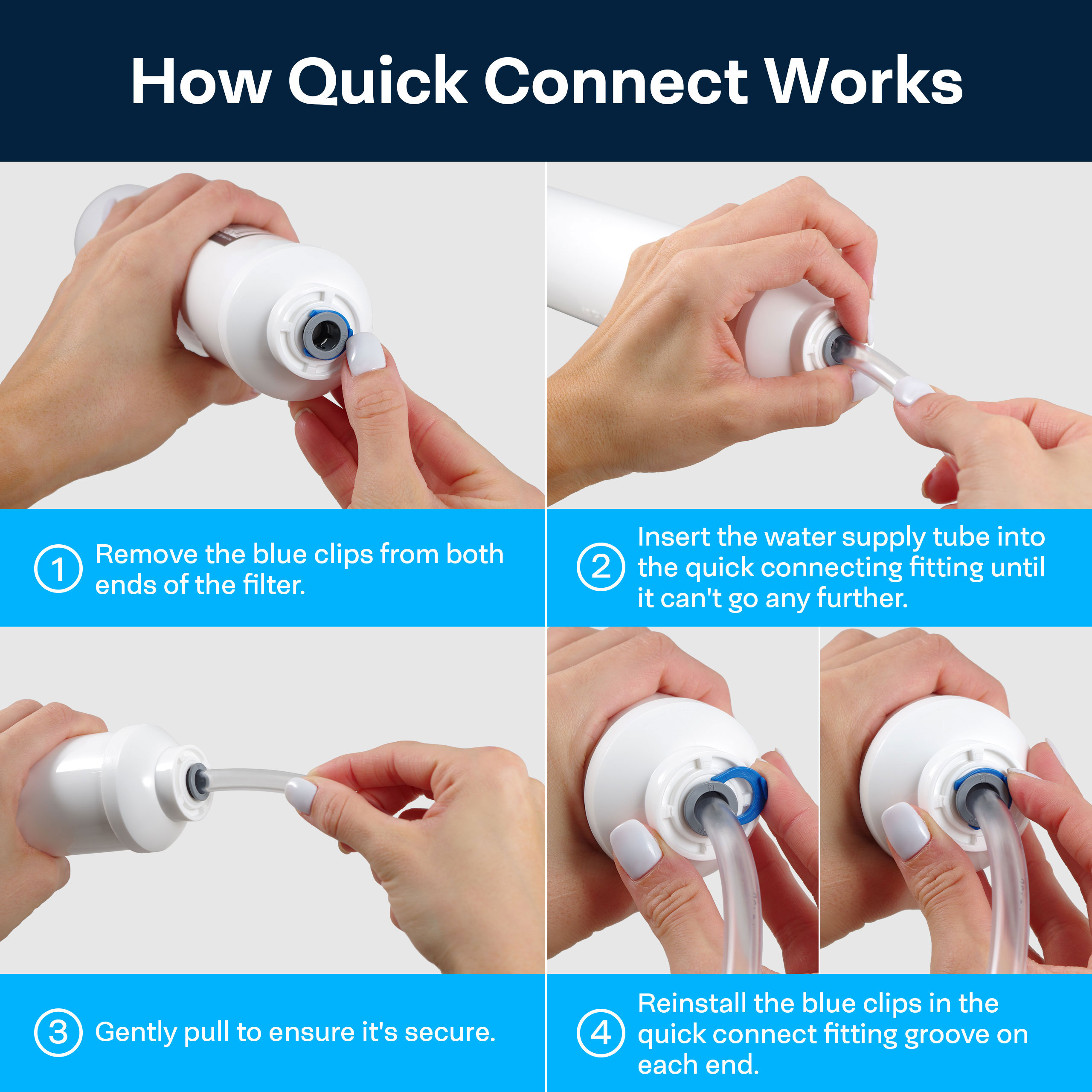 How Quick Connect Works

1 Remove the blue clips from both ends of the filter.

2 Insert the water supply tube into the quick connecting fitting until it can't go any further.

3 Gently pull to ensure it's secure.

4 Reinstall the blue clips in the quick connect fitting groove on each end.