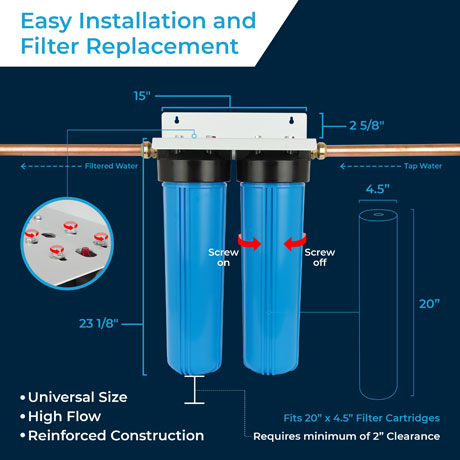 Easy Installation and Filter Replacement

15"

2 5/8"

Filtered Water

Tap Water

4.5"

Screw on

Screw off

20"

23 1/8"

• Universal Size
• High Flow
• Reinforced Construction

Fits 20" x 4.5" Filter Cartridges

Requires minimum of 2" Clearance