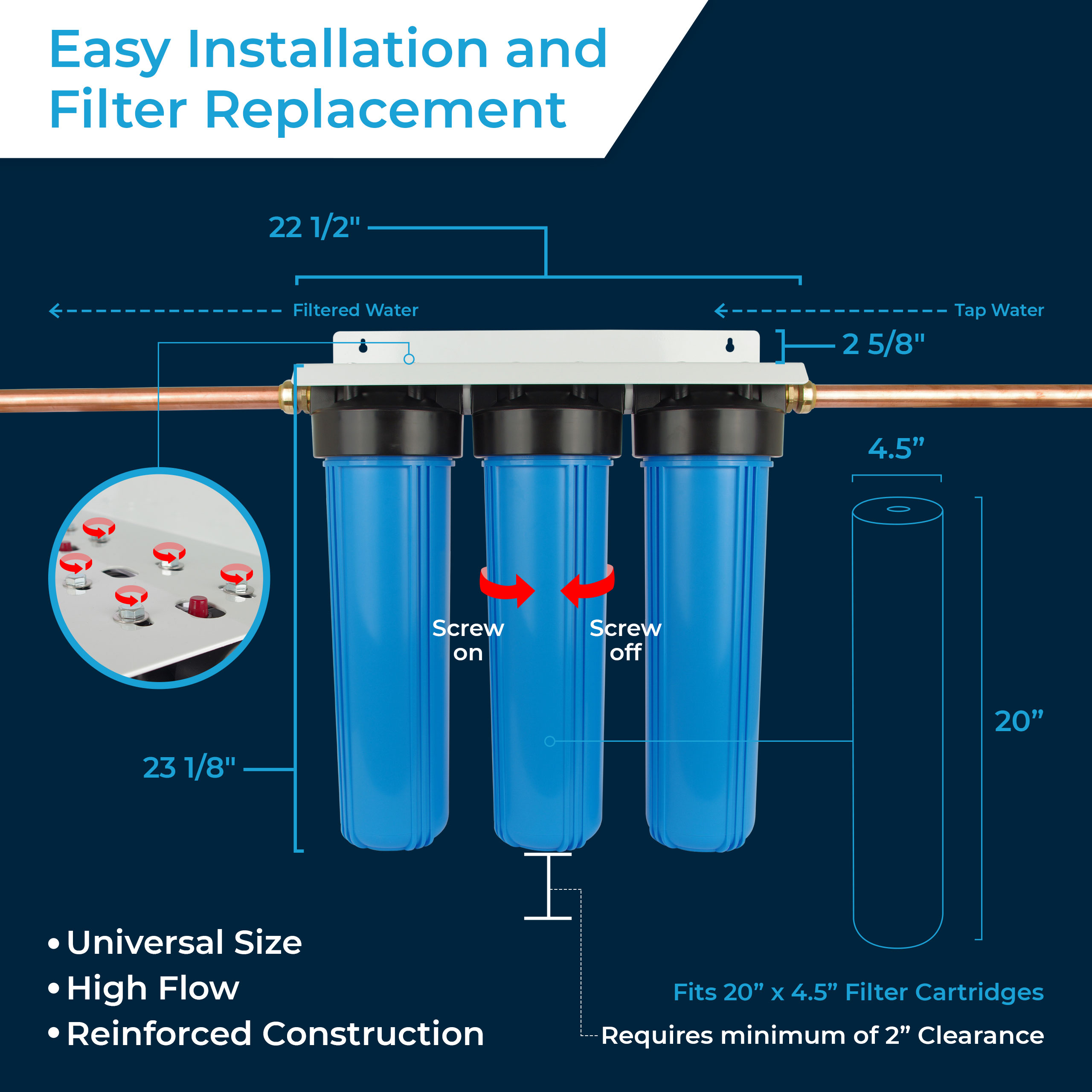 Easy Installation and Filter Replacement

22 1/2"

Filtered Water

Tap Water

2 5/8"

4.5”

Screw on

Screw off

20”

23 1/8"

• Universal Size
• High Flow
• Reinforced Construction

Fits 20” x 4.5” Filter Cartridges

Requires minimum of 2” Clearance