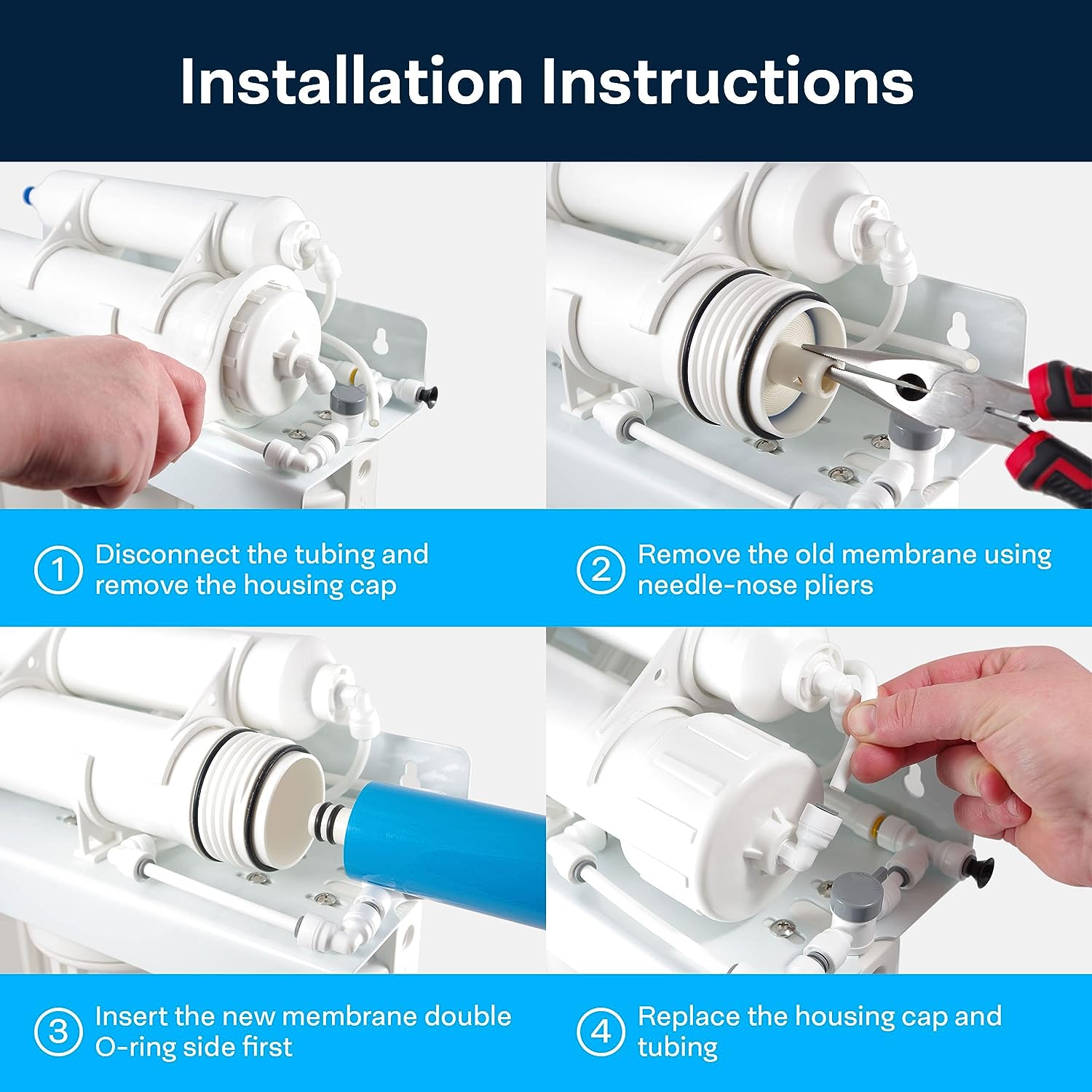 Installation Instructions

1 Disconnect the tubing and remove the housing cap

2 Remove the old membrane using needle-nose pliers

3 Insert the new membrane double O-ring side first

4 Replace the housing cap and tubing