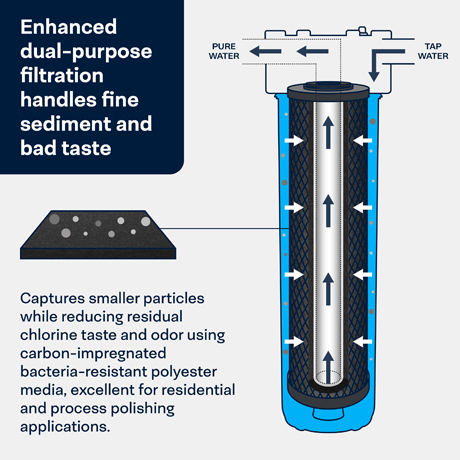 Enhanced dual-purpose filtration handles fine sediment and bad taste

PURE WATER

TAP WATER

Captures smaller particles while reducing residual chlorine taste and odor using carbon-impregnated bacteria-resistant polyester media, excellent for residential and process polishing applications.