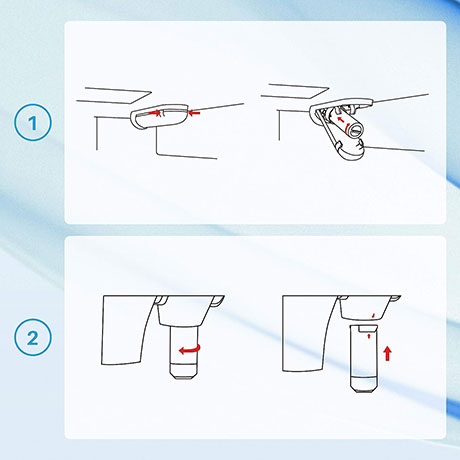 1

2