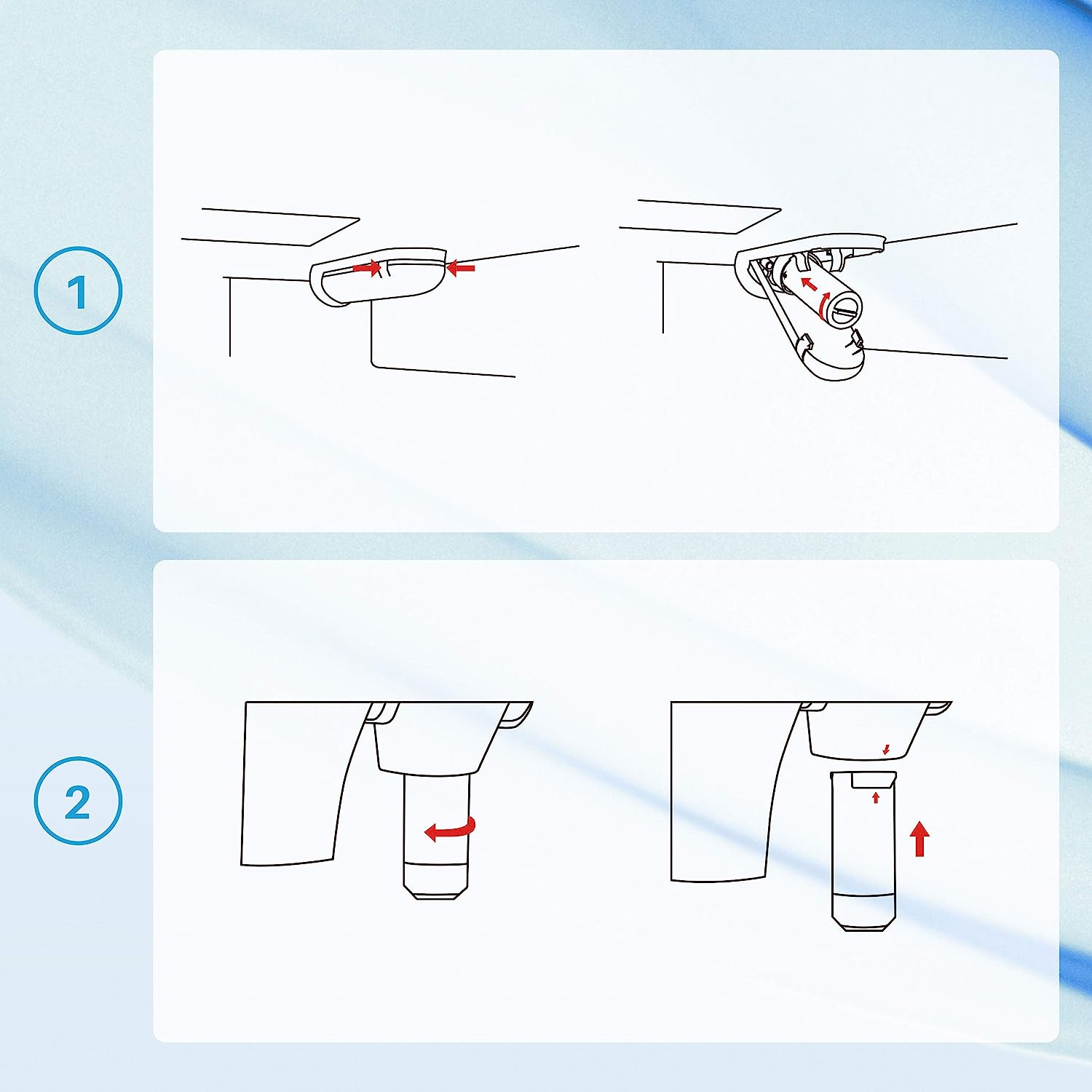 1

2