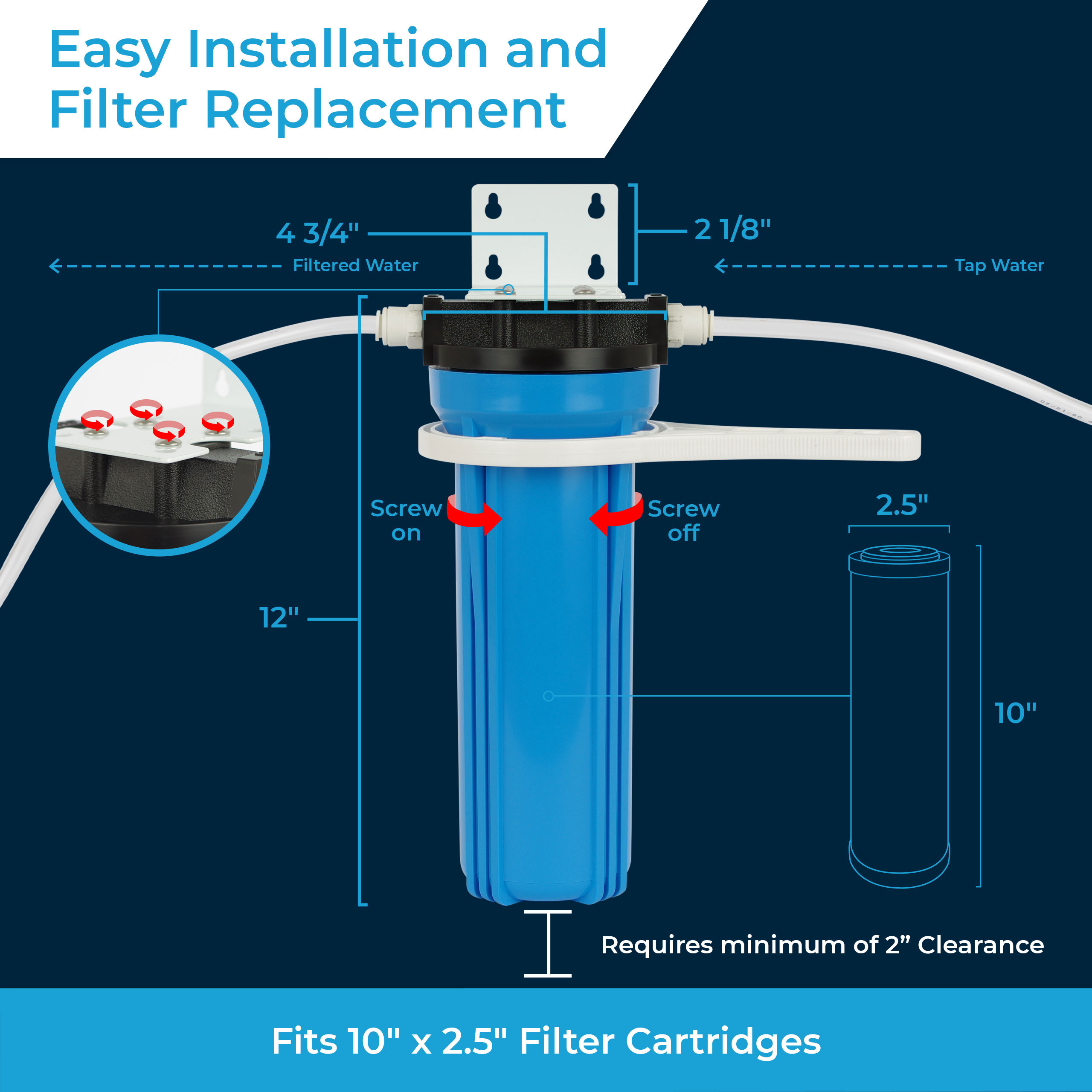 Easy Installation and Filter Replacement

4 3/4"

2 1/8"

Filtered Water

Tap Water

Screw on

Screw off

2.5"

12"

10"

Requires minimum of 2” Clearance

Fits 10" x 2.5" Filter Cartridges