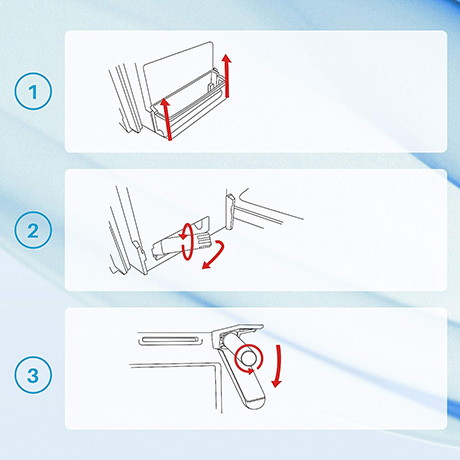 1

2

3