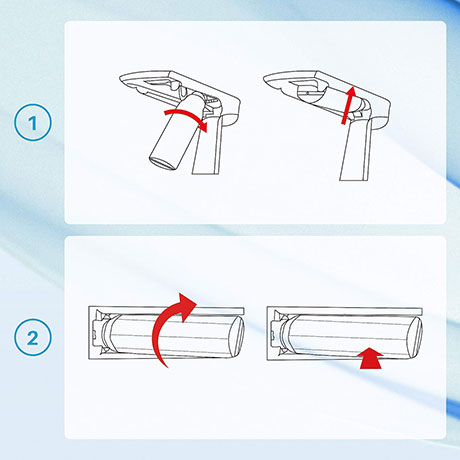 1

2