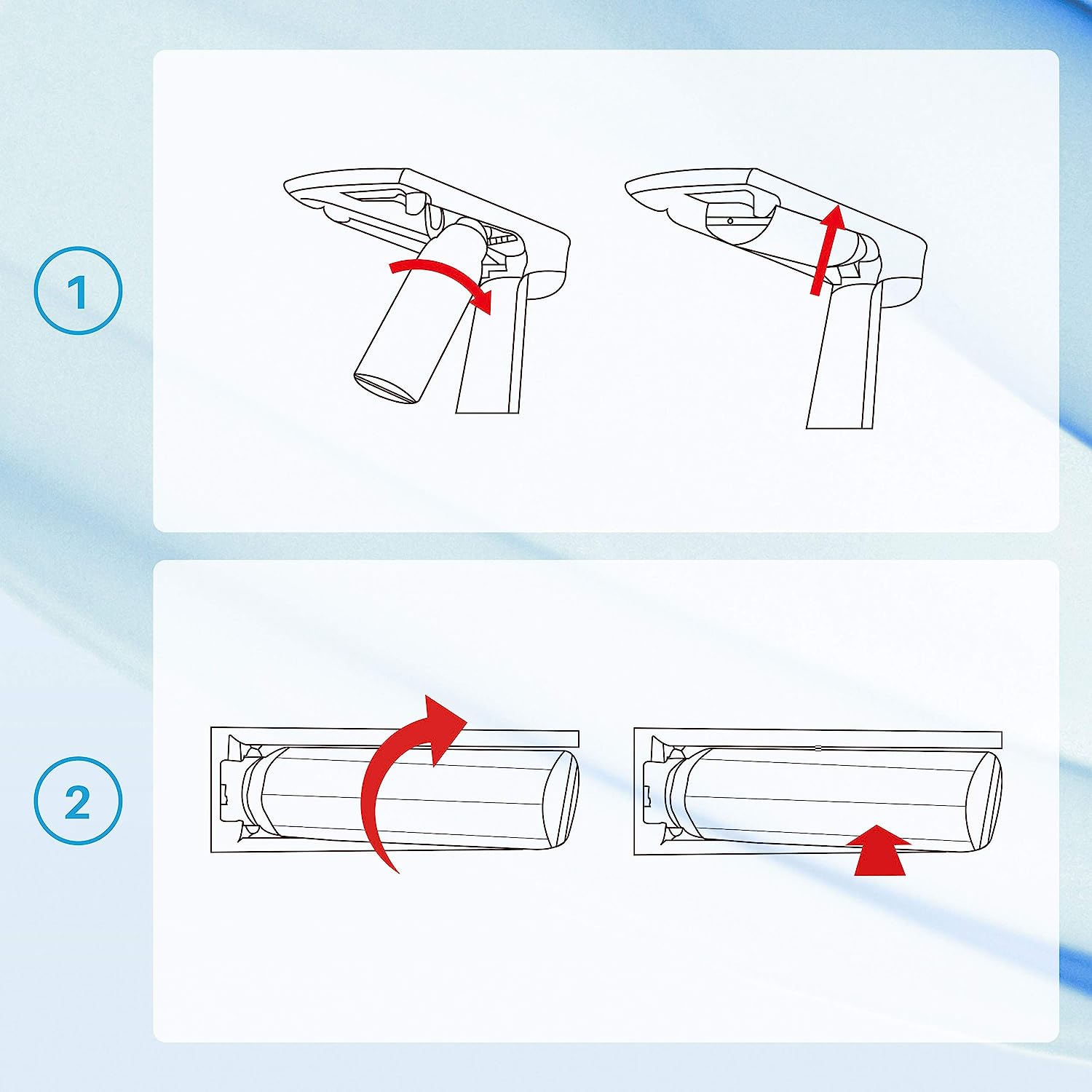 1

2