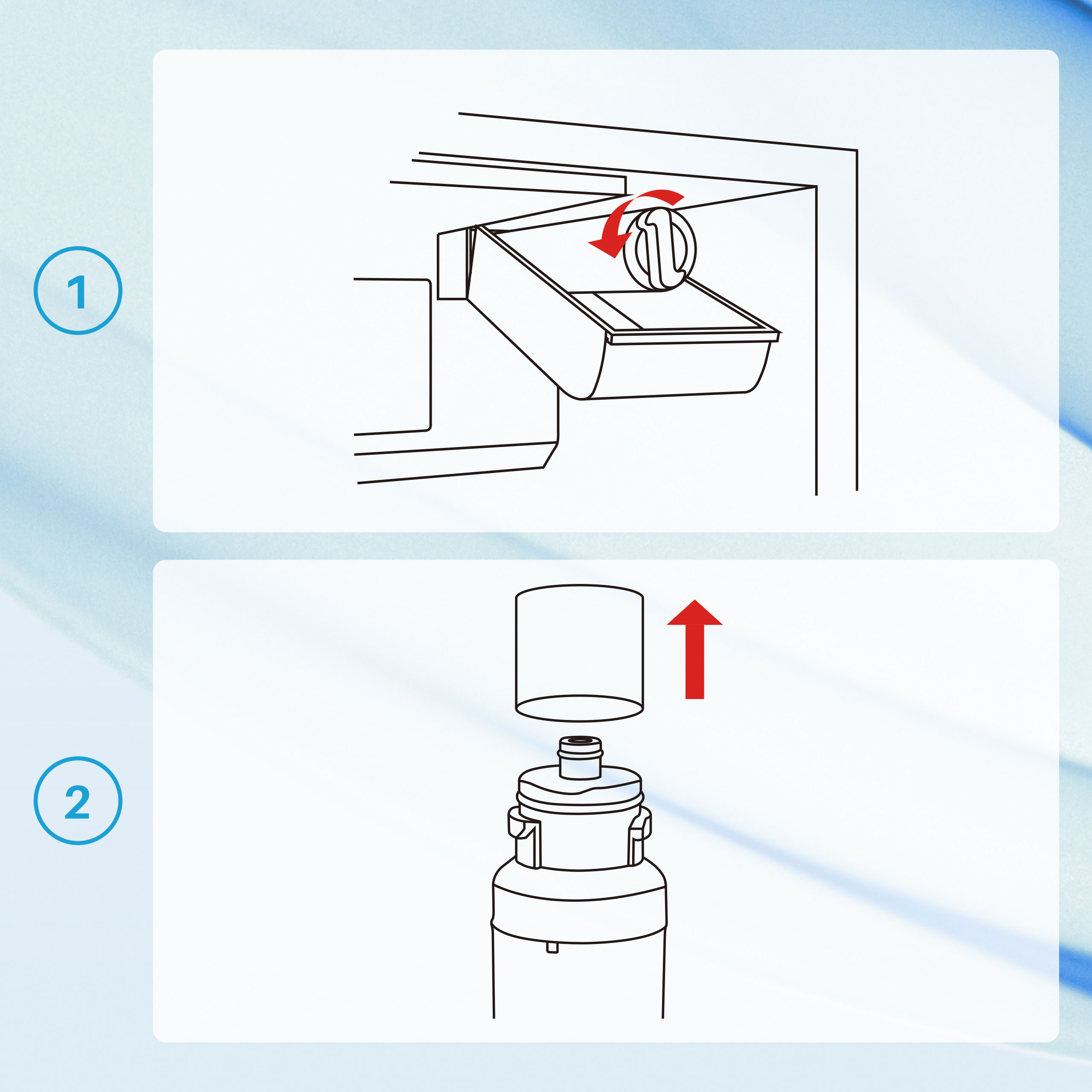 1

2