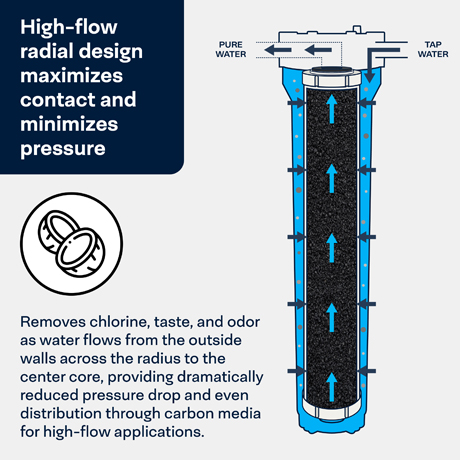 High-flow radial design maximizes contact and minimizes pressure

PURE WATER

TAP WATER

Removes chlorine, taste, and odor as water flows from the outside walls across the radius to the center core, providing dramatically reduced pressure drop and even distribution through carbon media for high-flow applications.