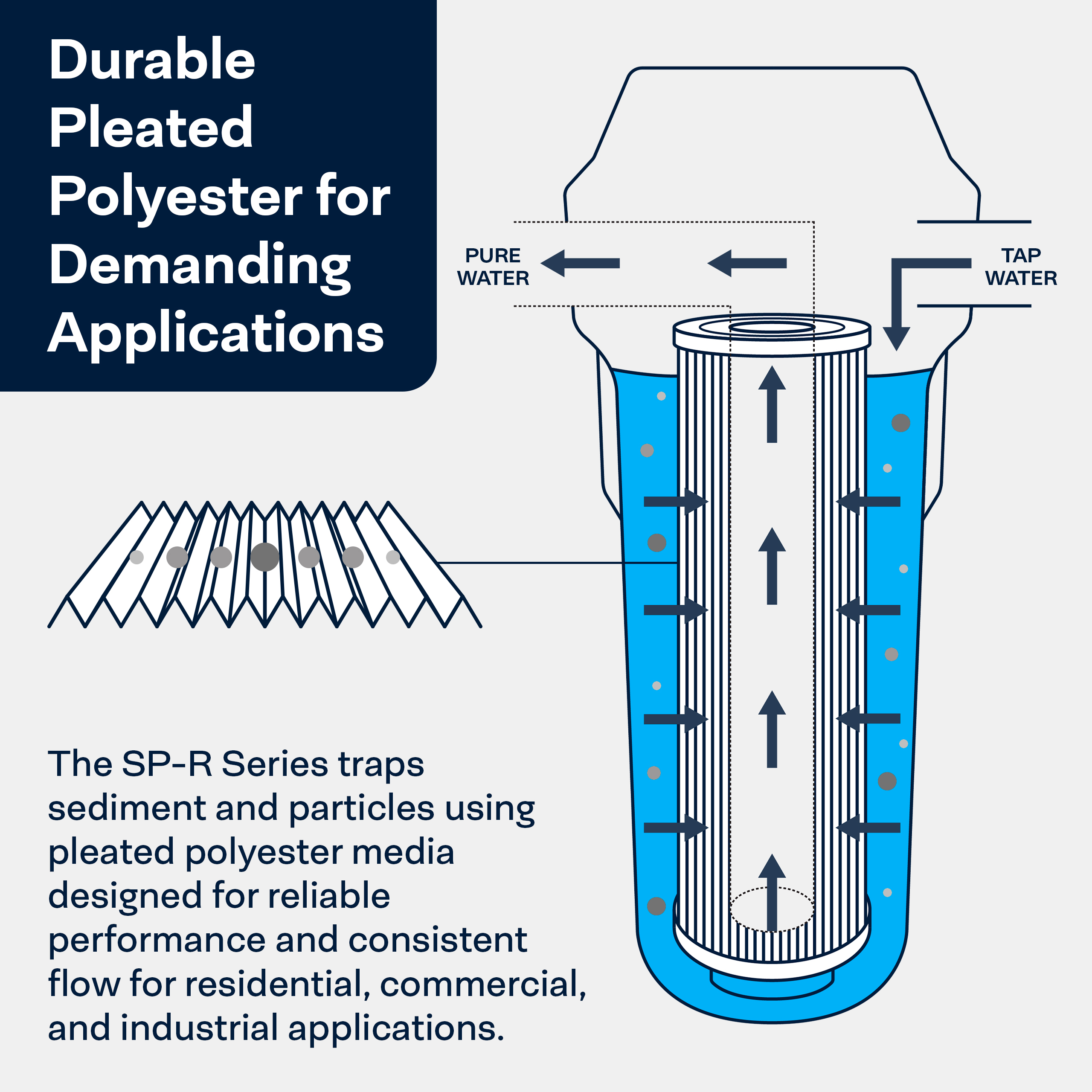 Durable Pleated Polyester for Demanding Applications

PURE WATER

TAP WATER

The SP-R Series traps sediment and particles using pleated polyester media designed for reliable performance and consistent flow for residential, commercial, and industrial applications.