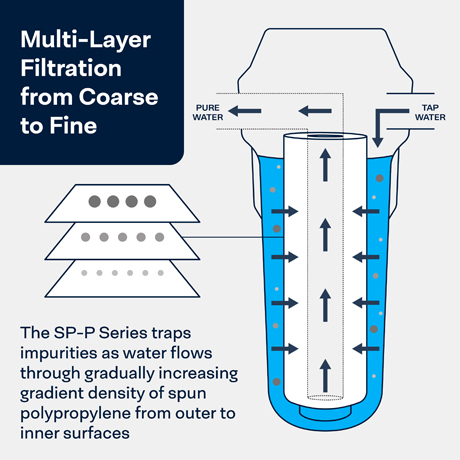 Multi-Layer Filtration from Coarse to Fine

PURE WATER

TAP WATER

The SP-P Series traps impurities as water flows through gradually increasing gradient density of spun polypropylene from outer to inner surfaces