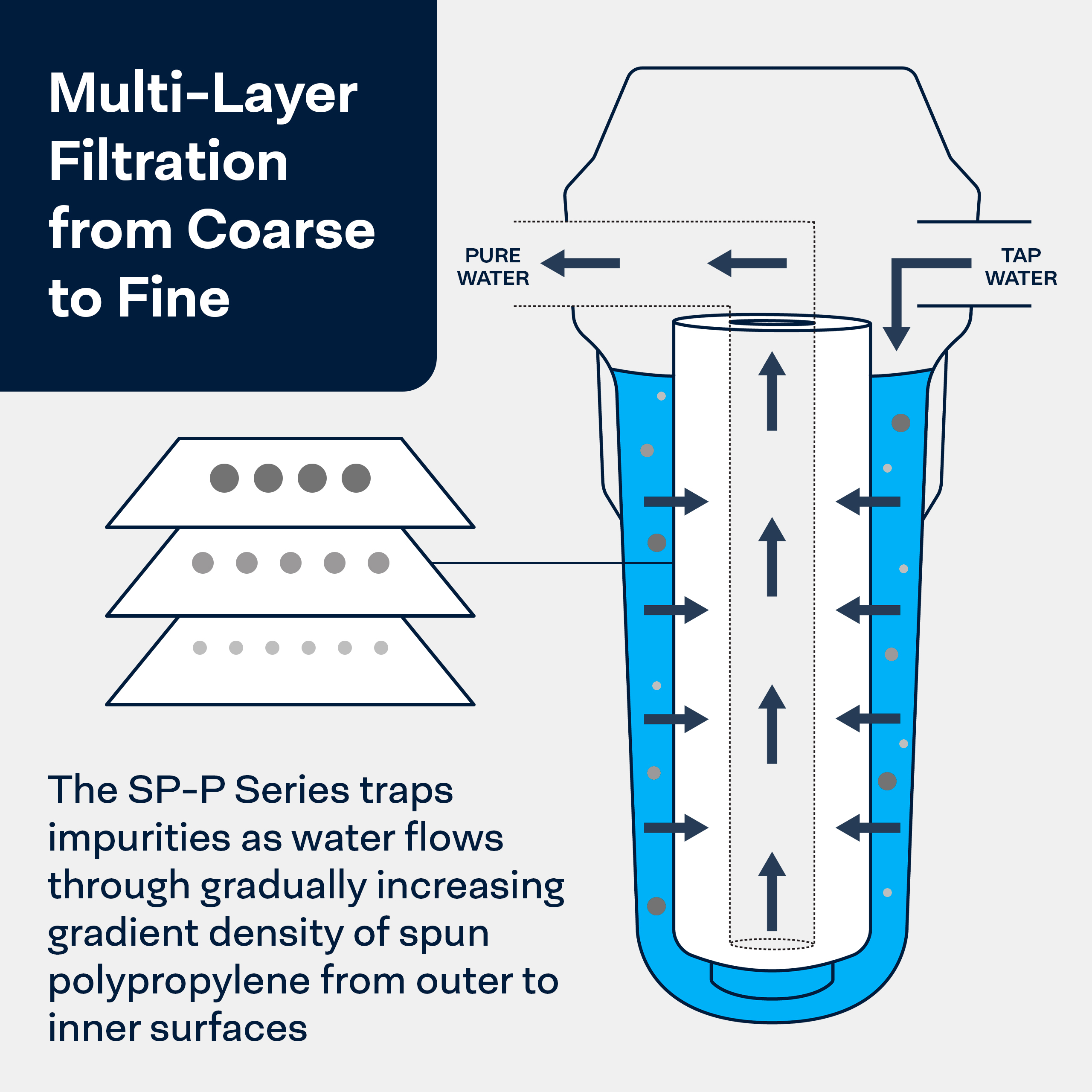 Multi-Layer Filtration from Coarse to Fine

PURE WATER

TAP WATER

The SP-P Series traps impurities as water flows through gradually increasing gradient density of spun polypropylene from outer to inner surfaces