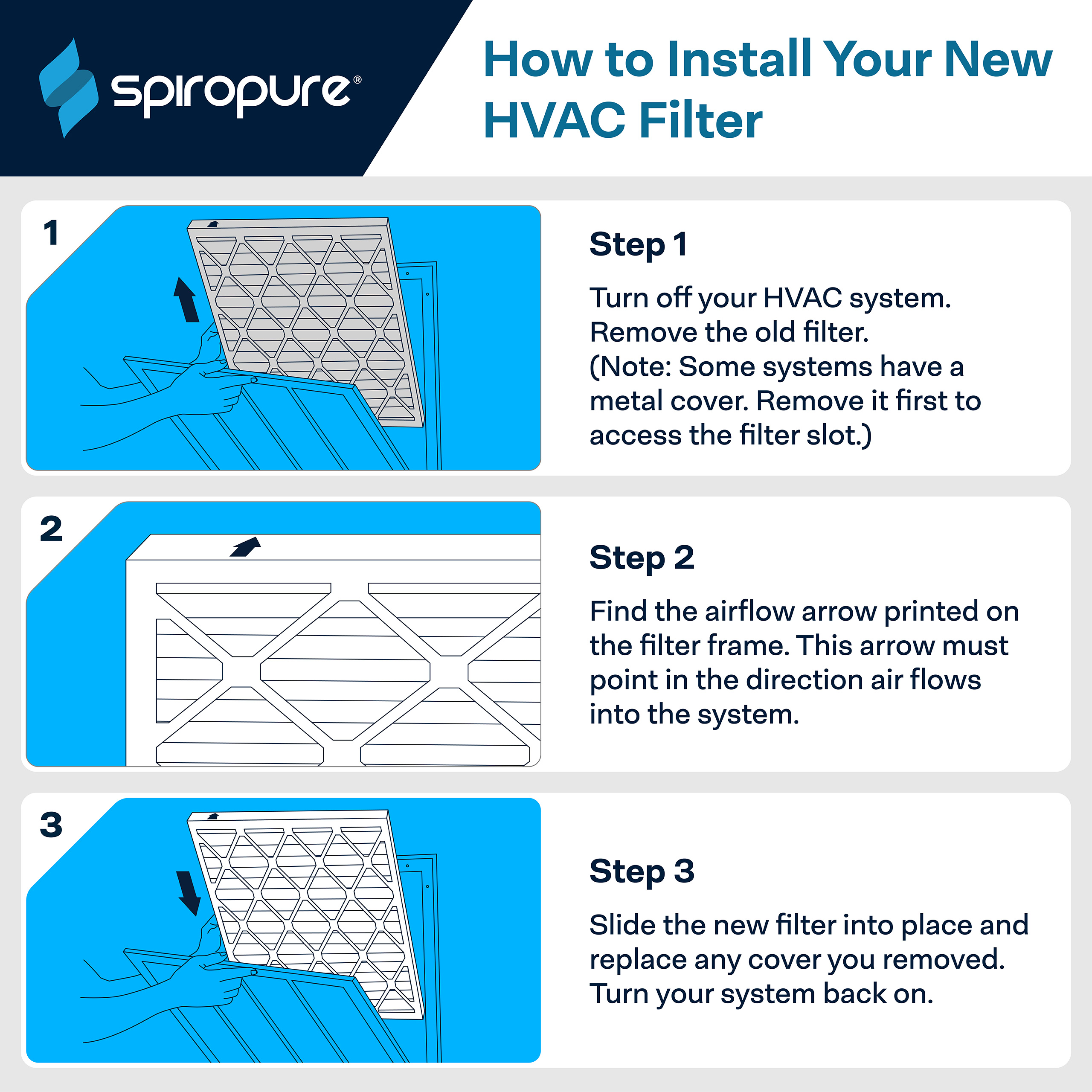 spiropure®

How to Install Your New HVAC Filter

1

Step 1

Turn off your HVAC system. Remove the old filter. (Note: Some systems have a metal cover. Remove it first to access the filter slot.)

2

Step 2

Find the airflow arrow printed on the filter frame. This arrow must point in the direction air flows into the system.

3

Step 3

Slide the new filter into place and replace any cover you removed. Turn your system back on.