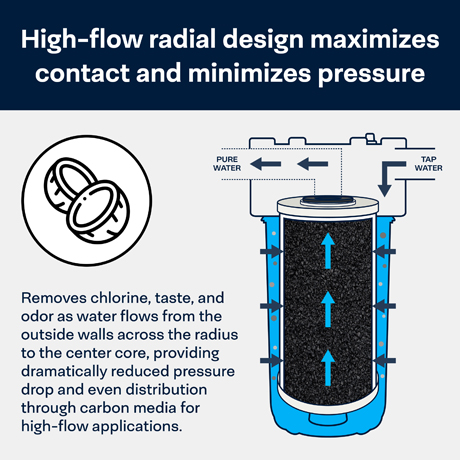 High-flow radial design maximizes contact and minimizes pressure

PURE WATER

TAP WATER

Removes chlorine, taste, and odor as water flows from the outside walls across the radius to the center core, providing dramatically reduced pressure drop and even distribution through carbon media for high-flow applications.