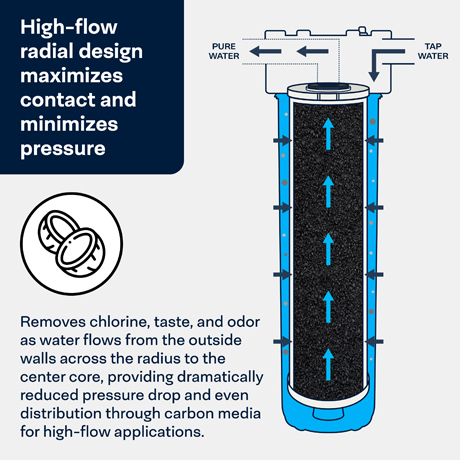 High-flow radial design maximizes contact and minimizes pressure

PURE WATER

TAP WATER

Removes chlorine, taste, and odor as water flows from the outside walls across the radius to the center core, providing dramatically reduced pressure drop and even distribution through carbon media for high-flow applications.