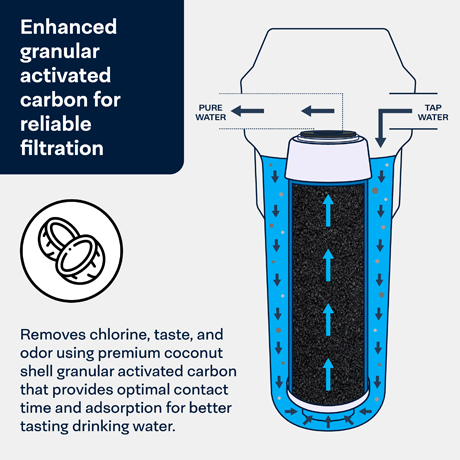 Enhanced granular activated carbon for reliable filtration

PURE WATER

TAP WATER

Removes chlorine, taste, and odor using premium coconut shell granular activated carbon that provides optimal contact time and adsorption for better tasting drinking water.