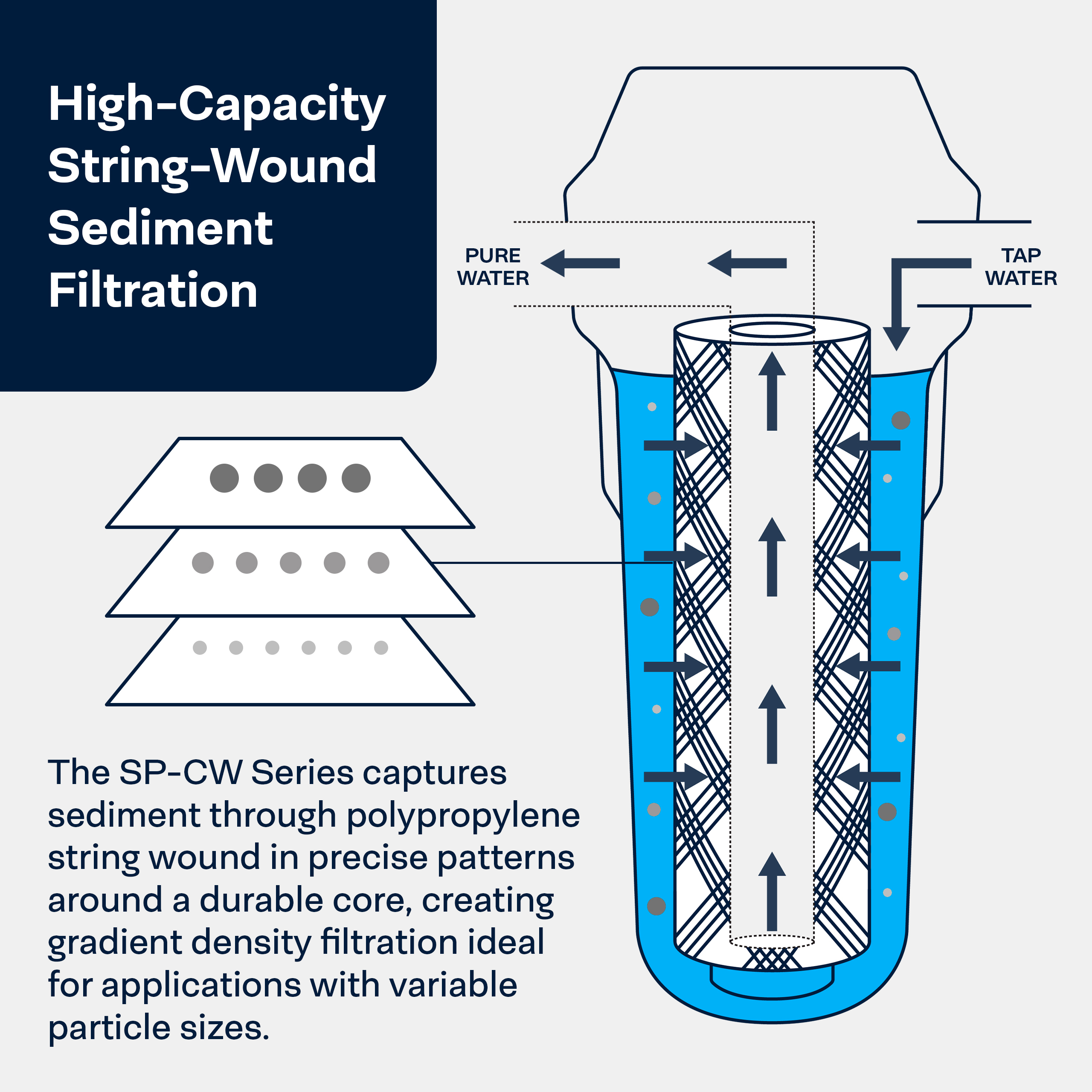 High-Capacity String-Wound Sediment Filtration

PURE WATER

TAP WATER

The SP-CW Series captures sediment through polypropylene string wound in precise patterns around a durable core, creating gradient density filtration ideal for applications with variable particle sizes.