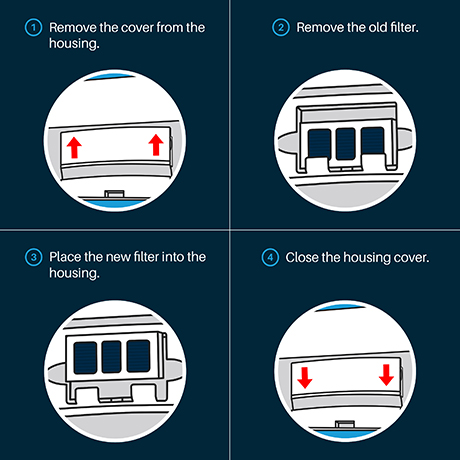 1 Remove the cover from the housing.

2 Remove the old filter.

3 Place the new filter into the housing.

4 Close the housing cover.