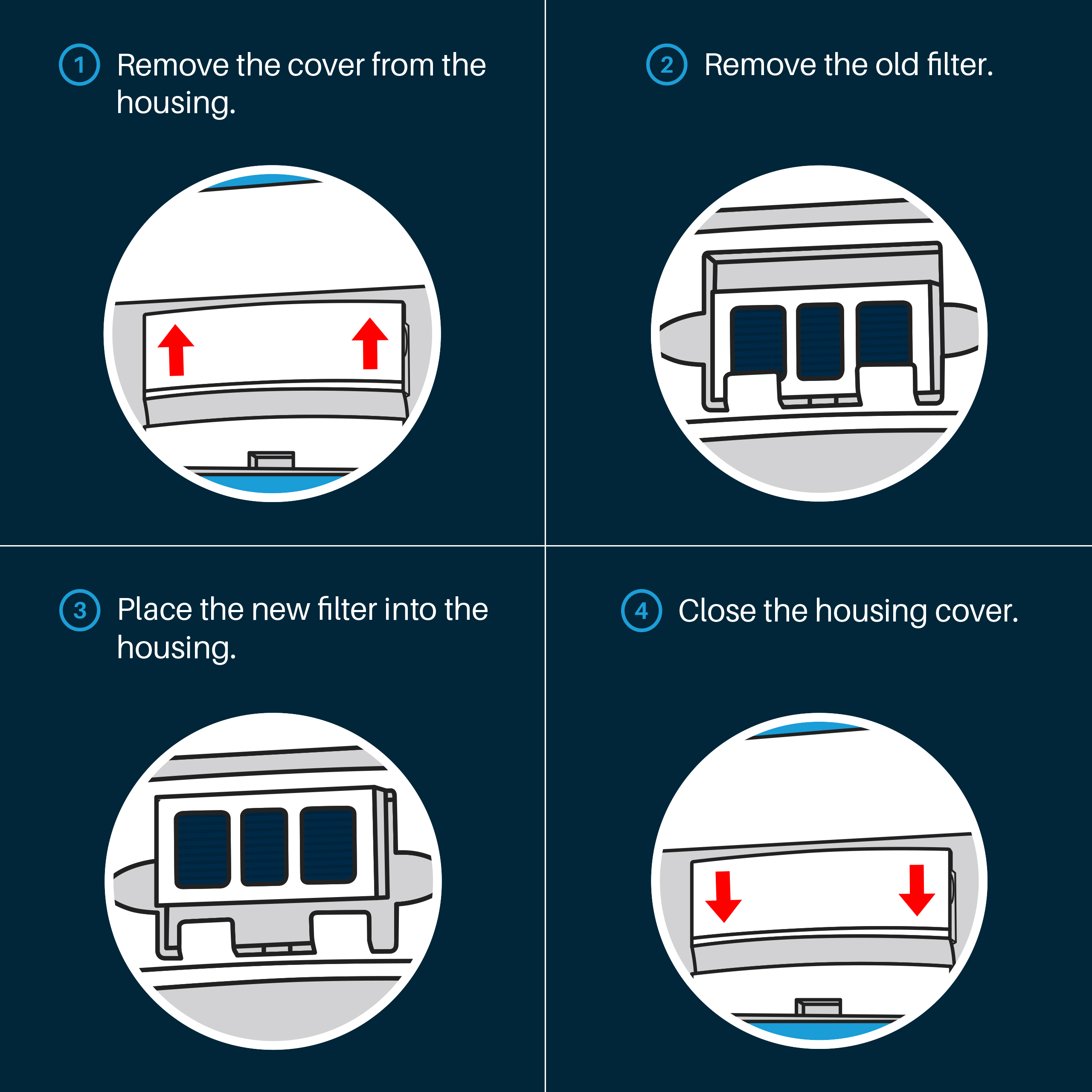 1 Remove the cover from the housing.

2 Remove the old filter.

3 Place the new filter into the housing.

4 Close the housing cover.