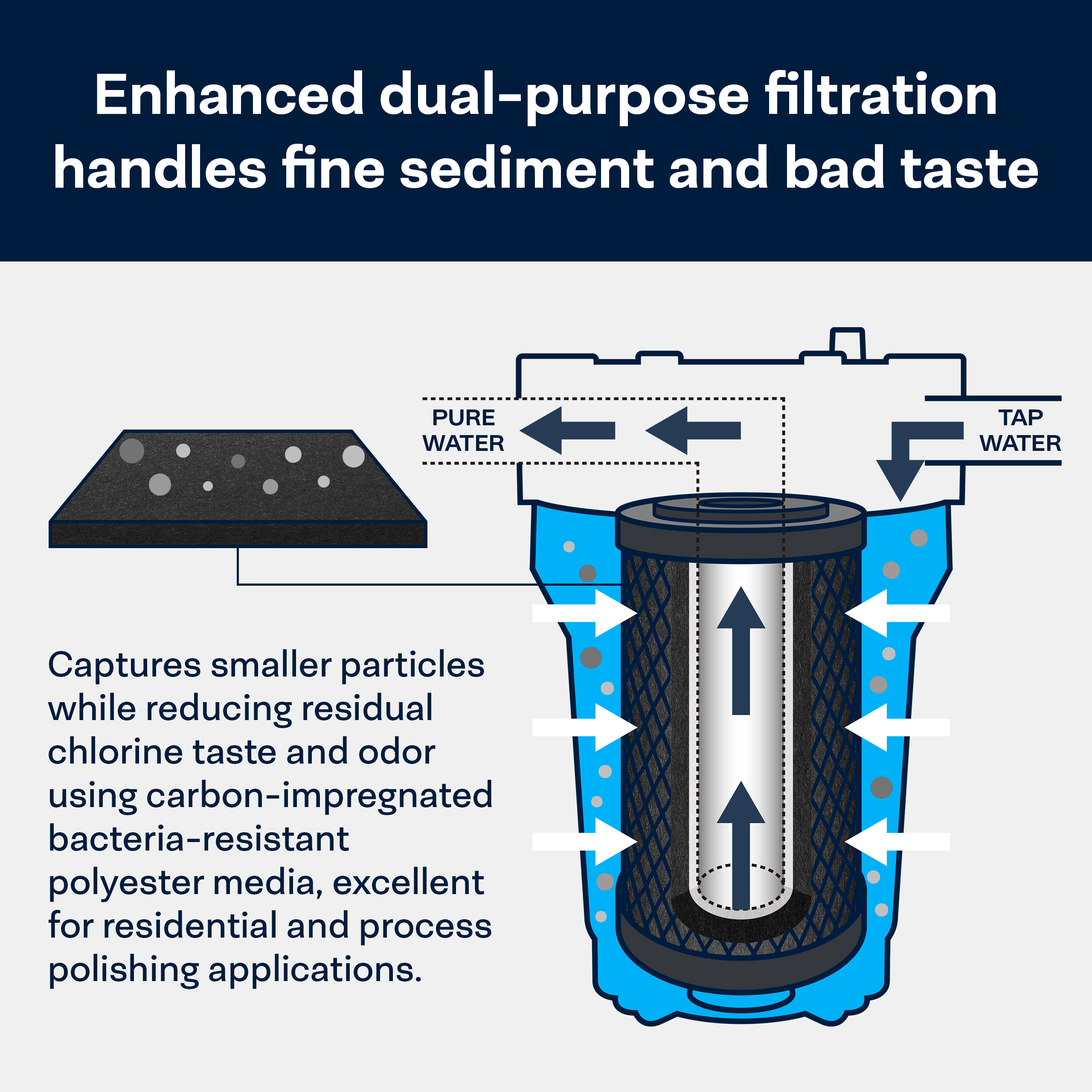 Enhanced dual-purpose filtration handles fine sediment and bad taste

PURE WATER

TAP WATER

Captures smaller particles while reducing residual chlorine taste and odor using carbon-impregnated bacteria-resistant polyester media, excellent for residential and process polishing applications.