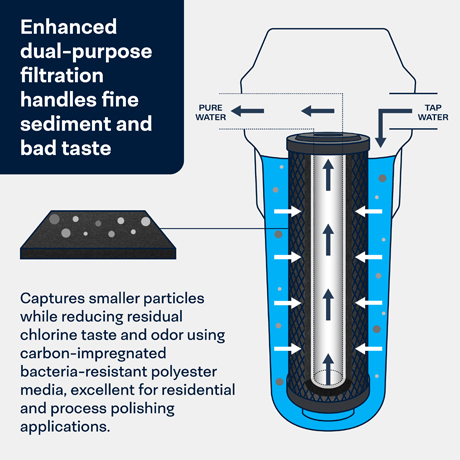 Enhanced dual-purpose filtration handles fine sediment and bad taste

PURE WATER

TAP WATER

Captures smaller particles while reducing residual chlorine taste and odor using carbon-impregnated bacteria-resistant polyester media, excellent for residential and process polishing applications.