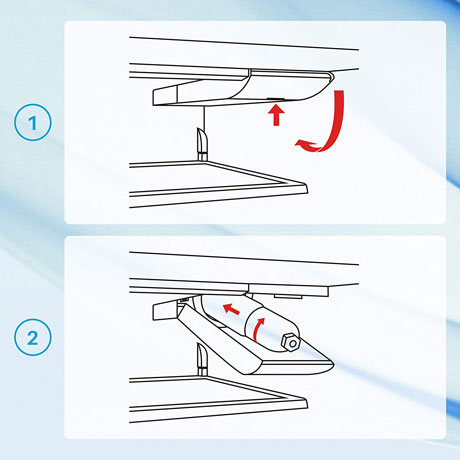 1

2