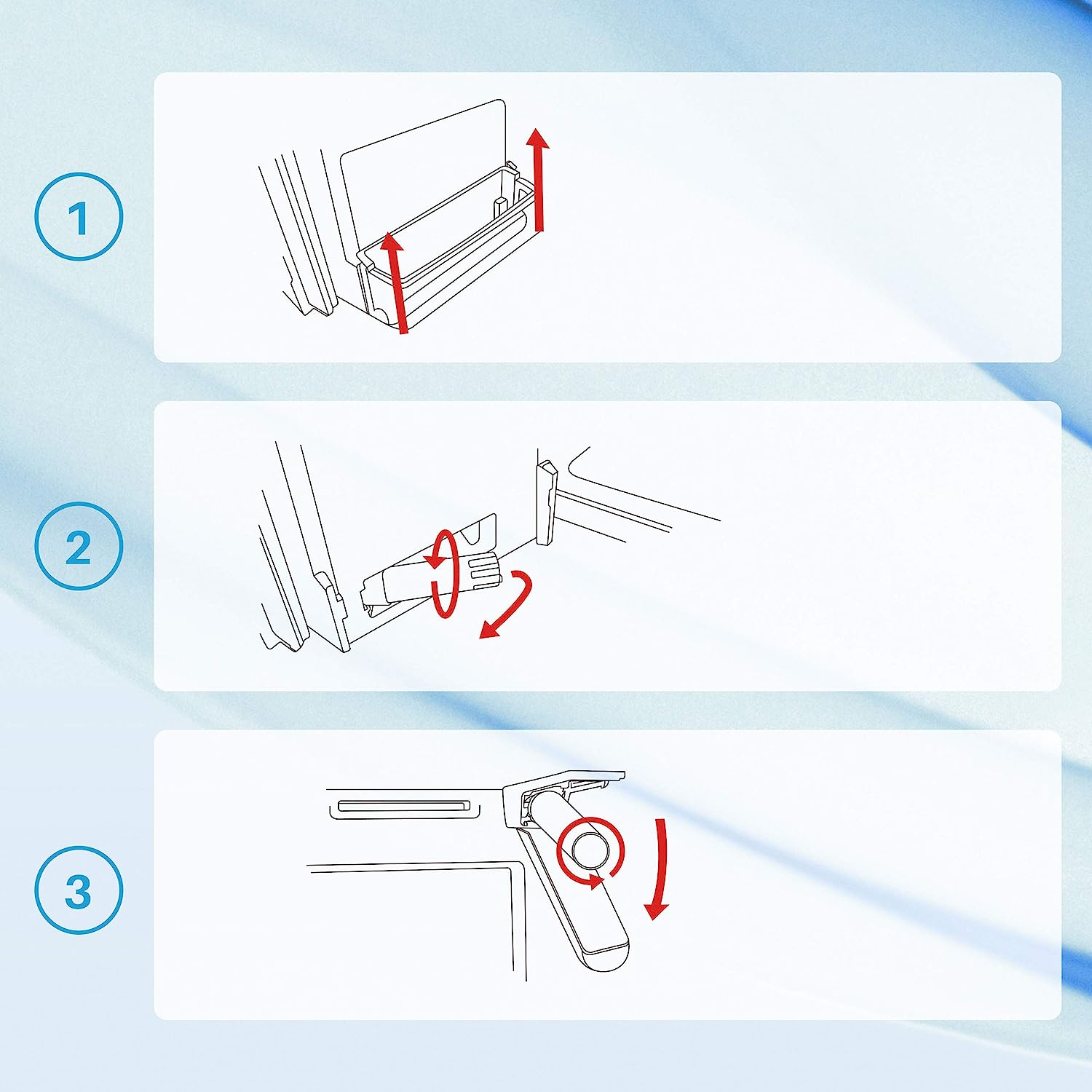 1

2

3