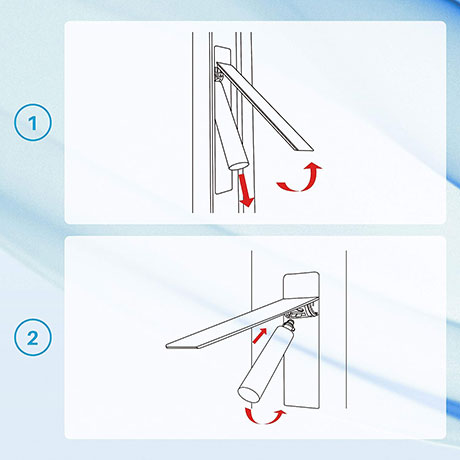 1

2