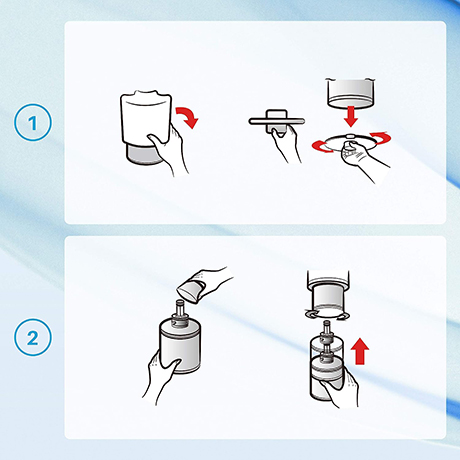 1

2