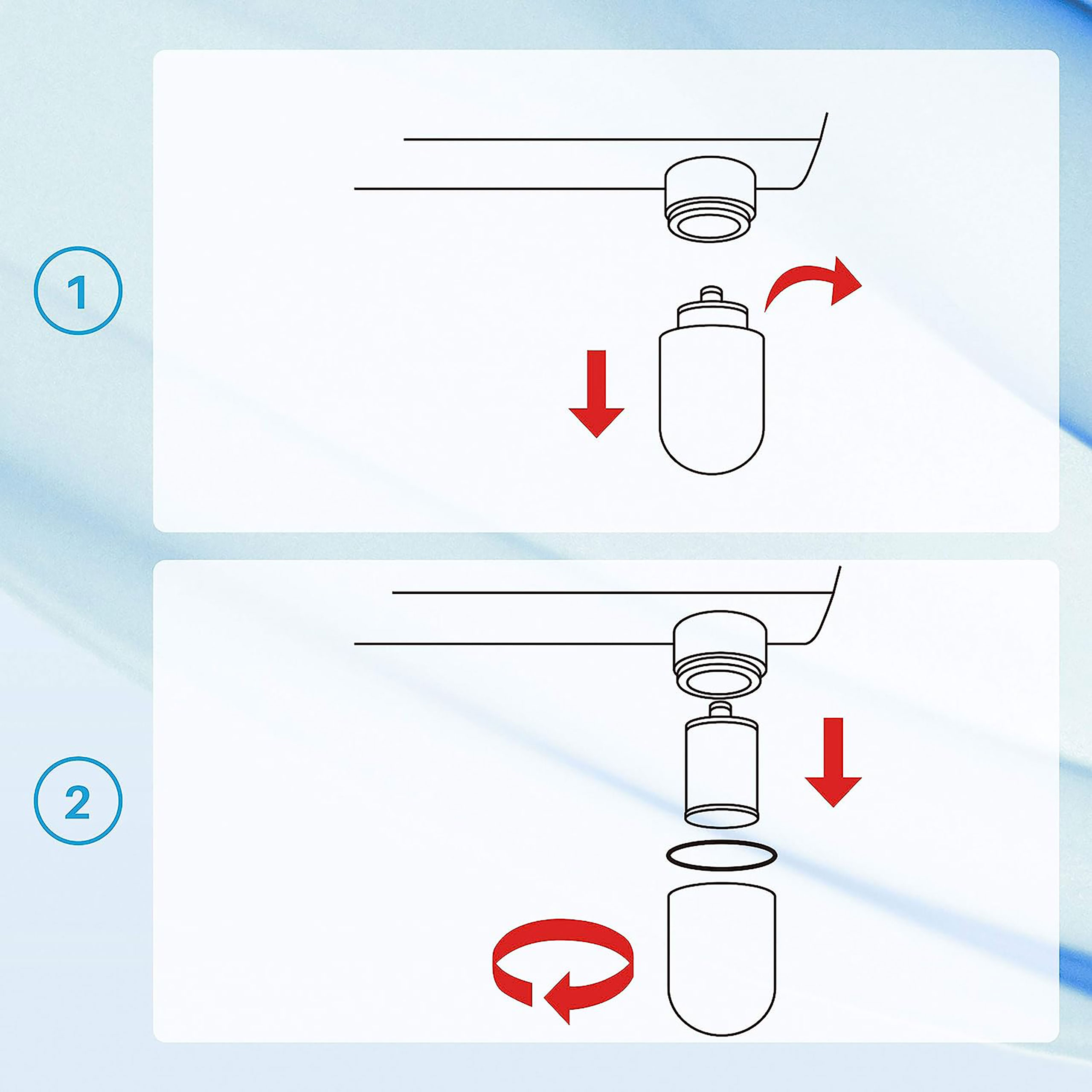 1

2