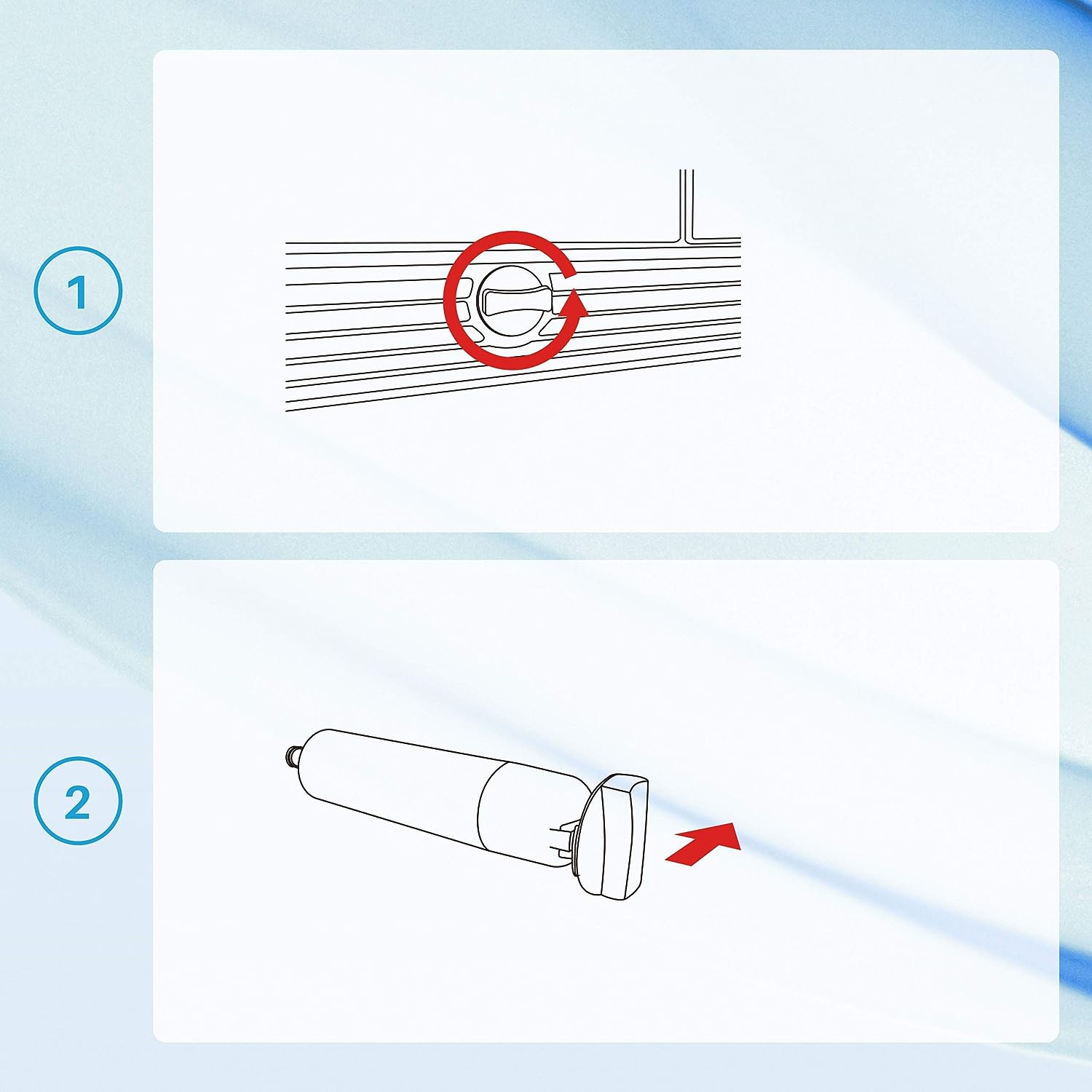 1

2