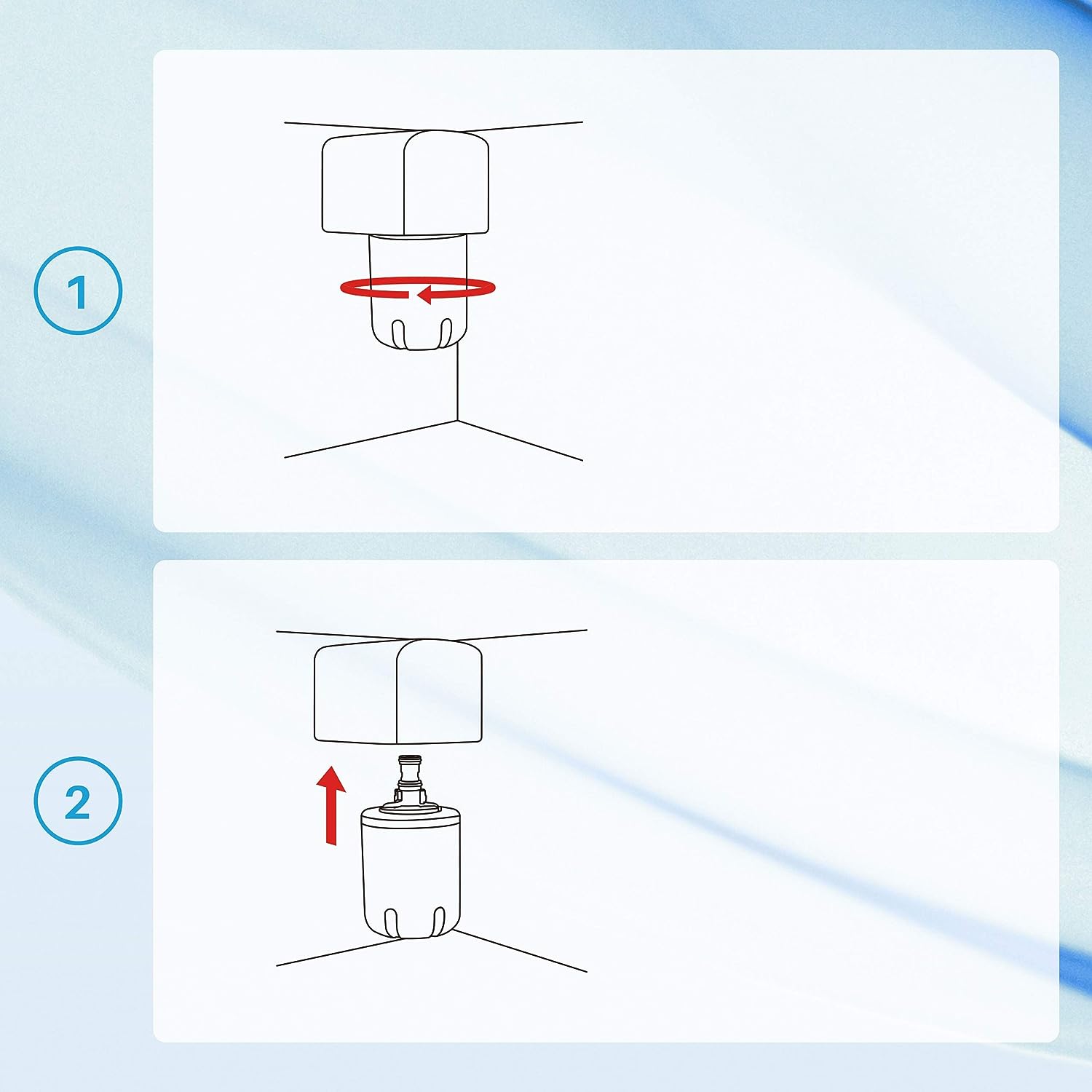 1

2