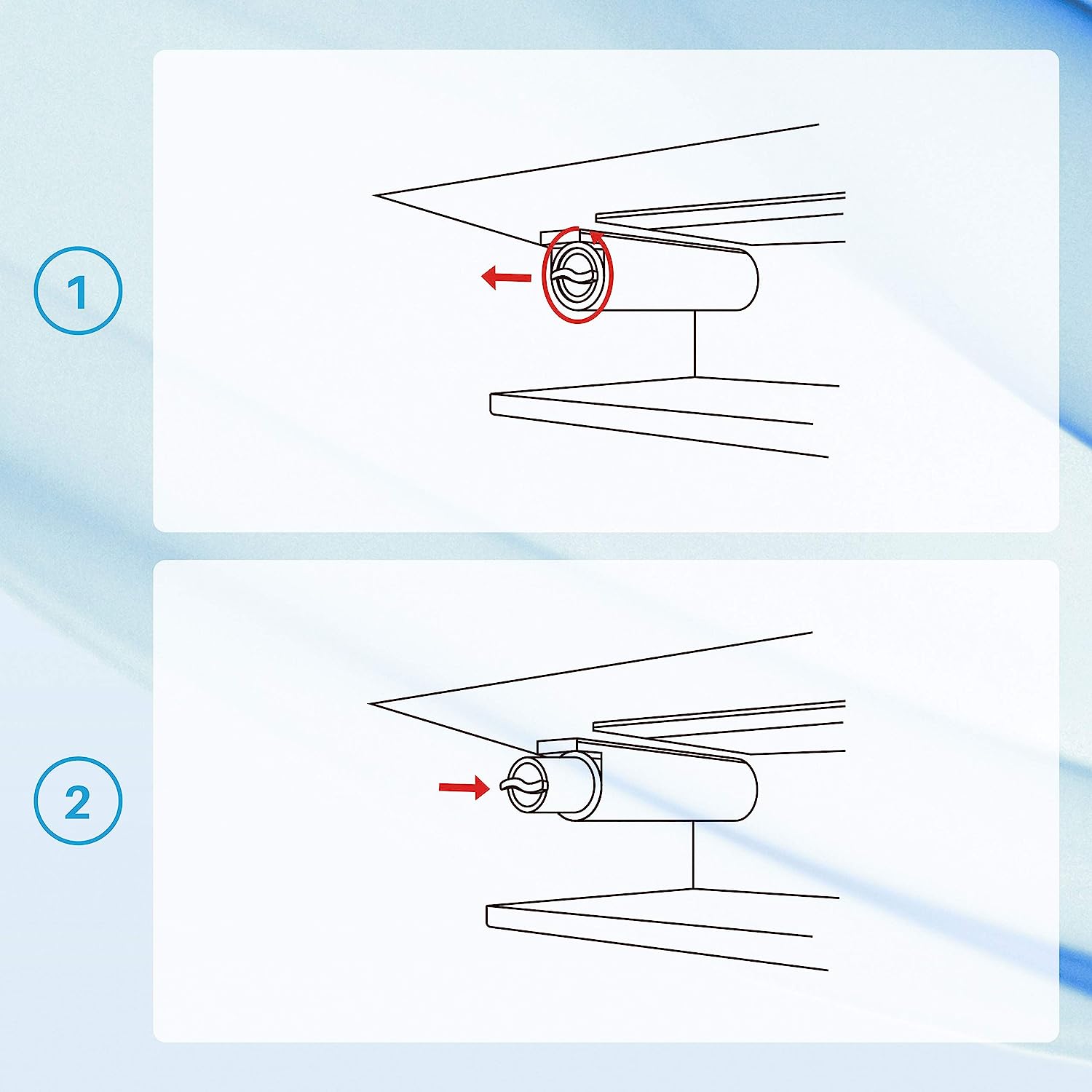 1

2